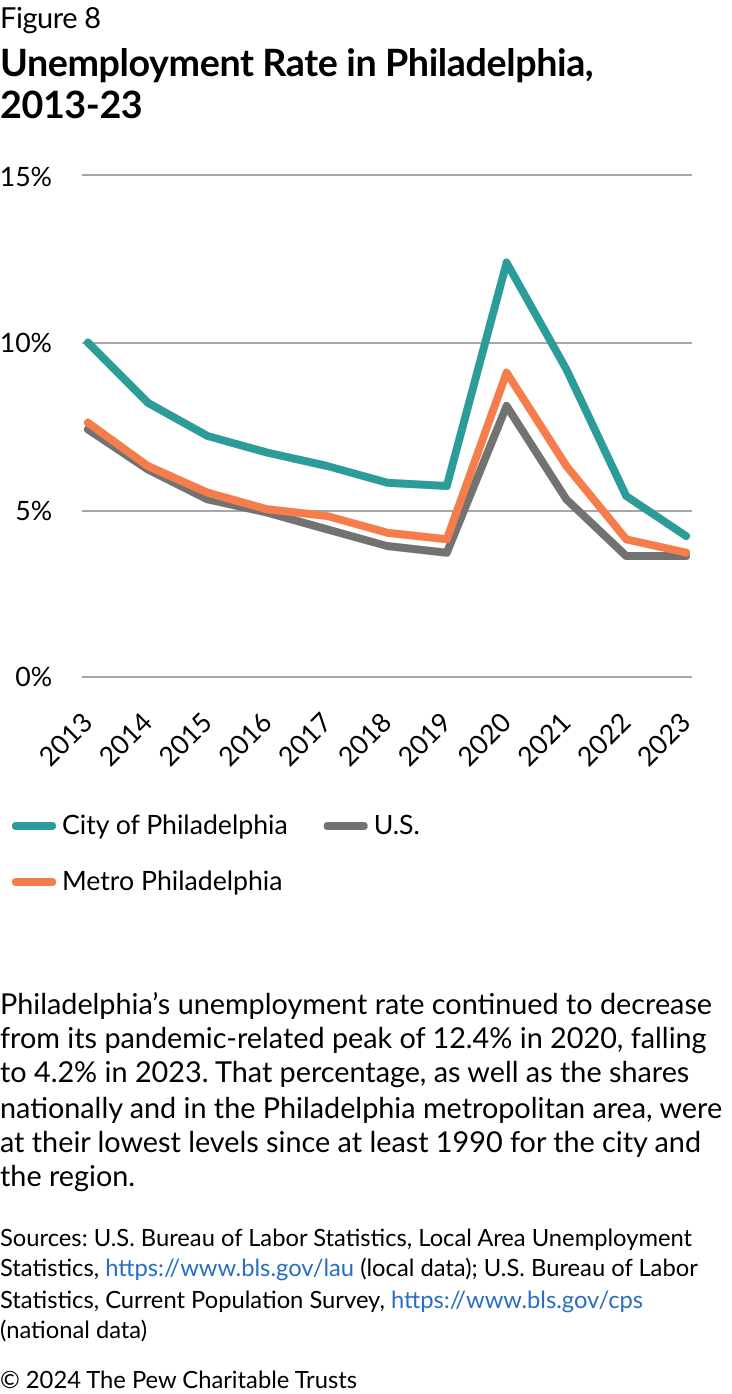 Figure 8
Unemployment Rate in Philadelphia, 2013-23

15%
10%
5%
0%

2013
2014
2015
2016
2017
2018
2019
2020
2021
2022
2023

City of Philadelphia
U.S.
Metro Philadelphia

Philadelphia's unemployment rate continued to decrease from its pandemic-related peak of 12.4% in 2020, falling to 4.2% in 2023. That percentage, as well as the shares nationally and in the Philadelphia metropolitan area, were at their lowest levels since at least 1990 for the city and the region.

Sources: U.S. Bureau of Labor Statistics, Local Area Unemployment Statistics, https://www.bls.gov/lau (local data); U.S. Bureau of Labor Statistics, Current Population Survey, https://www.bls.gov/cps (national data)

© 2024 The Pew Charitable Trusts