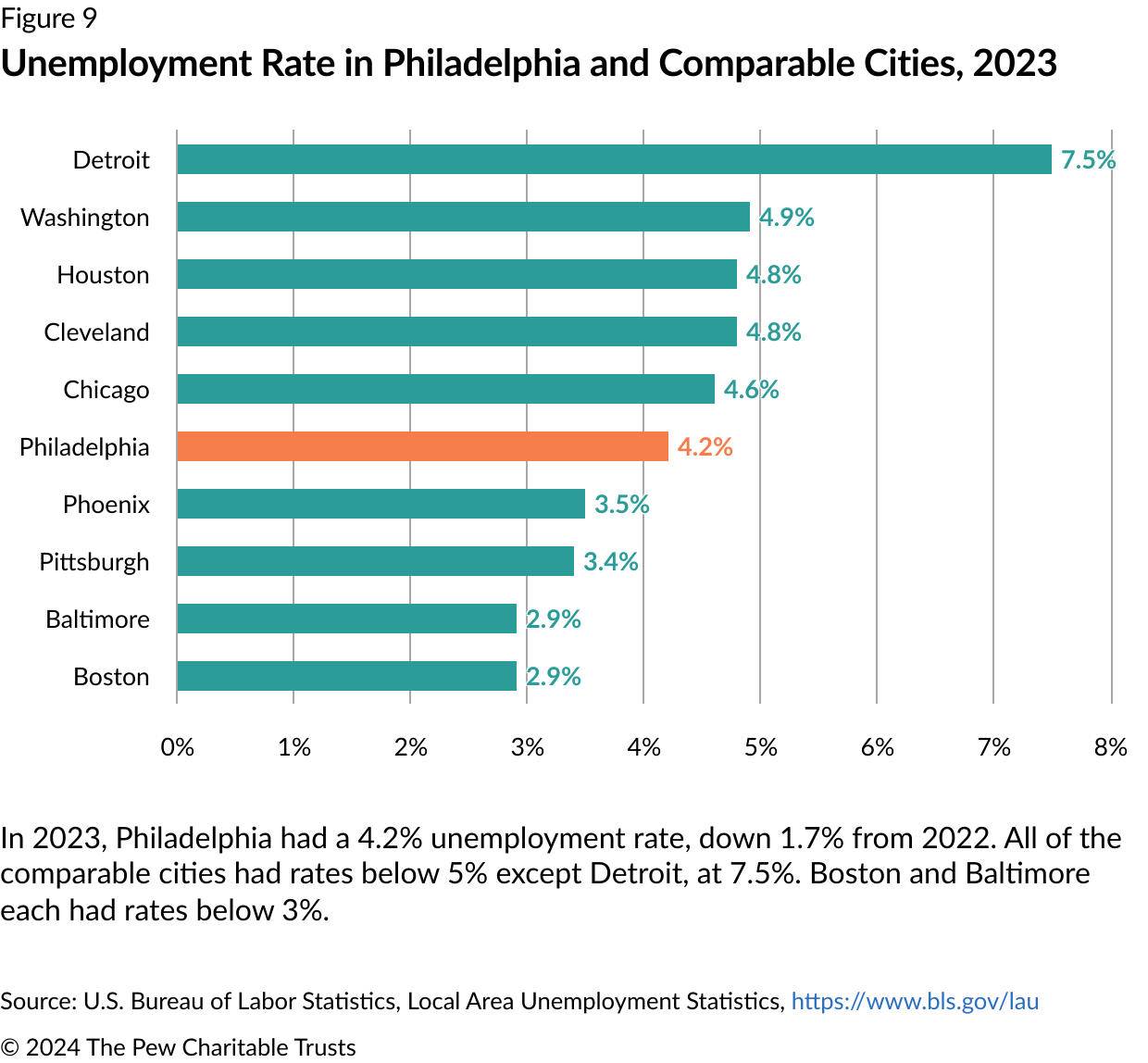 Figure 9

Unemployment Rate in Philadelphia and Comparable Cities, 2023

Detroit 7.5%
Washington 4.9%
Houston 4.8%
Cleveland 4.8%
Chicago 4.6%
Philadelphia 4.2%
Phoenix 3.5%
Pittsburgh 3.4%
Baltimore 2.9%
Boston 2.9%

0% 1% 2% 3% 4% 5% 6% 7% 8%

In 2023, Philadelphia had a 4.2% unemployment rate, down 1.7% from 2022. All of the comparable cities had rates below 5% except Detroit, at 7.5%. Boston and Baltimore each had rates below 3%.

Source: U.S. Bureau of Labor Statistics, Local Area Unemployment Statistics, https://www.bls.gov/lau

© 2024 The Pew Charitable Trusts