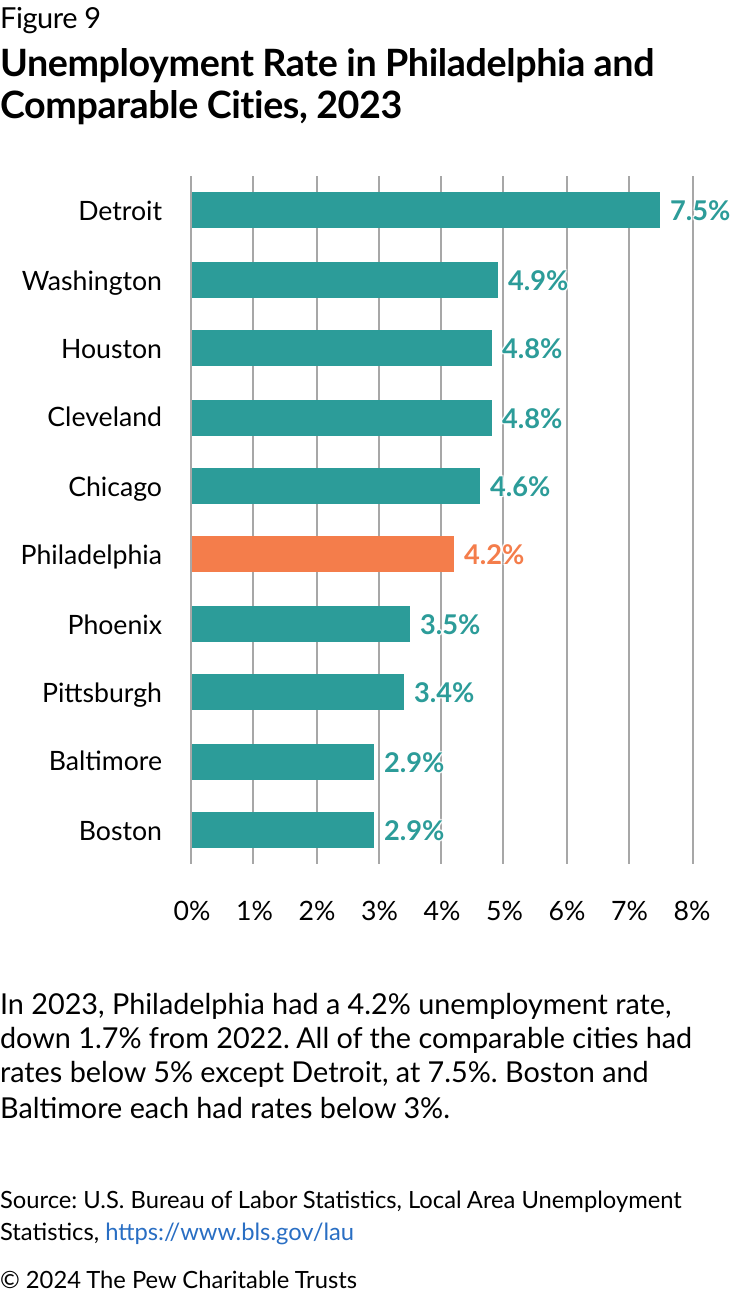 Figure 9
Unemployment Rate in Philadelphia and Comparable Cities, 2023

Detroit 7.5%
Washington 4.9%
Houston 4.8%
Cleveland 4.8%
Chicago 4.6%
Philadelphia 4.2%
Phoenix 3.5%
Pittsburgh 3.4%
Baltimore 2.9%
Boston 2.9%

0% 1% 2% 3% 4% 5% 6% 7% 8%

In 2023, Philadelphia had a 4.2% unemployment rate, down 1.7% from 2022. All of the comparable cities had rates below 5% except Detroit, at 7.5%. Boston and Baltimore each had rates below 3%.

Source: U.S. Bureau of Labor Statistics, Local Area Unemployment Statistics, https://www.bls.gov/lau

© 2024 The Pew Charitable Trusts