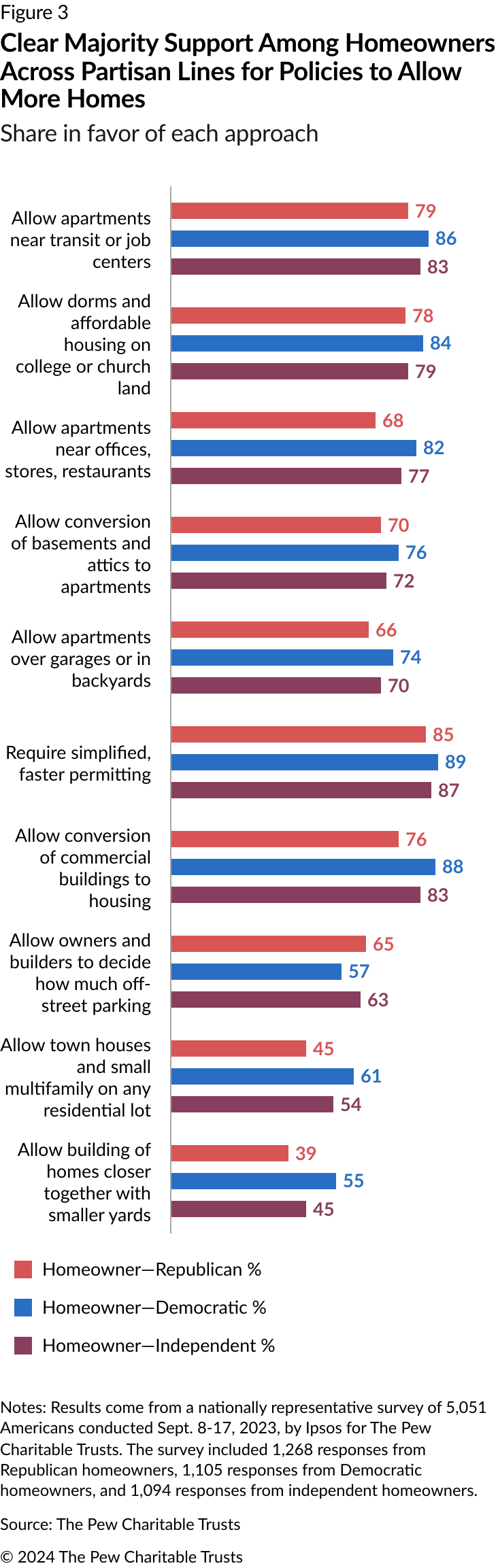 Figure 3

Clear Majority Support Among Homeowners Across Partisan Lines for Policies to Allow More Homes

Share in favor of each approach

Allow apartments near transit or job centers
79
86
83

Allow dorms and affordable housing on college or church land
78
84
79

Allow apartments near offices, stores, restaurants
68
82
77

Allow conversion of basements and attics to apartments
70
76
72

Allow apartments over garages or in backyards
66
74
70

Require simplified, faster permitting
85
89
87

Allow conversion of commercial buildings to housing
76
88
83

Allow owners and builders to decide how much off-street parking
65
57
63

Allow town houses and small multifamily on any residential lot
45
61
54

Allow building of homes closer together with smaller yards
39
55
45

Homeowner—Republican %
Homeowner—Democratic %
Homeowner—Independent %

Notes: Results come from a nationally representative survey of 5,051 Americans conducted Sept. 8-17, 2023, by Ipsos for The Pew Charitable Trusts. The survey included 1,268 responses from Republican homeowners, 1,105 responses from Democratic homeowners, and 1,094 responses from independent homeowners.

Source: The Pew Charitable Trusts

© 2024 The Pew Charitable Trusts