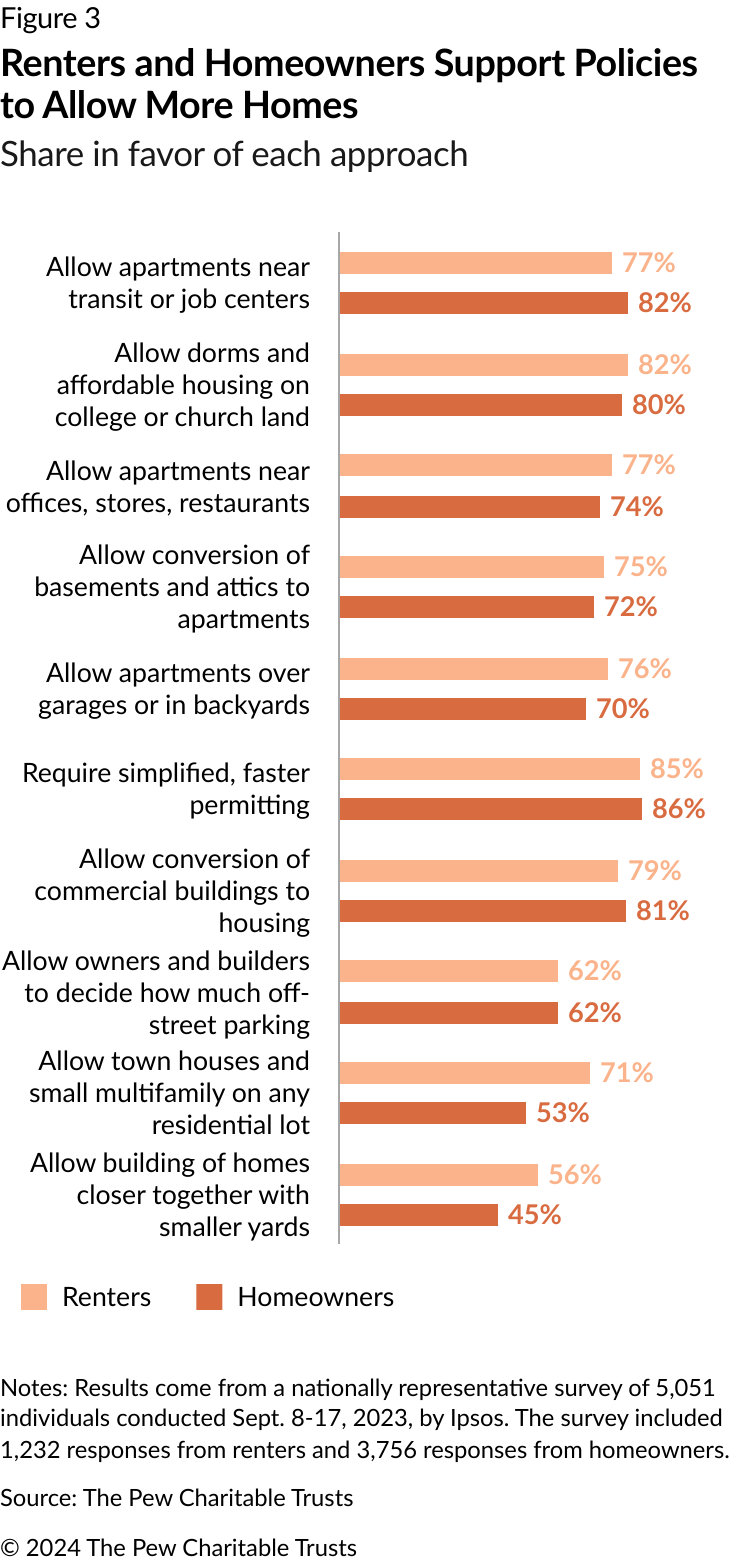 Figure 3

Renters and Homeowners Support Policies to Allow More Homes

Share in favor of each approach

Allow apartments near transit or job centers 77% 82%

Allow dorms and affordable housing on college or church land 82% 80%

Allow apartments near offices, stores, restaurants 77% 74%

Allow conversion of basements and attics to apartments 75% 72%

Allow apartments over garages or in backyards 76% 70%

Require simplified, faster permitting 85% 86%

Allow conversion of commercial buildings to housing 79% 81%

Allow owners and builders to decide how much off-street parking 62% 62%

Allow town houses and small multifamily on any residential lot 71% 53%

Allow building of homes closer together with smaller yards 56% 45%

Renters Homeowners

Notes: Results come from a nationally representative survey of 5,051 individuals conducted Sept. 8-17, 2023, by Ipsos. The survey included 1,232 responses from renters and 3,756 responses from homeowners.

Source: The Pew Charitable Trusts

© 2024 The Pew Charitable Trusts