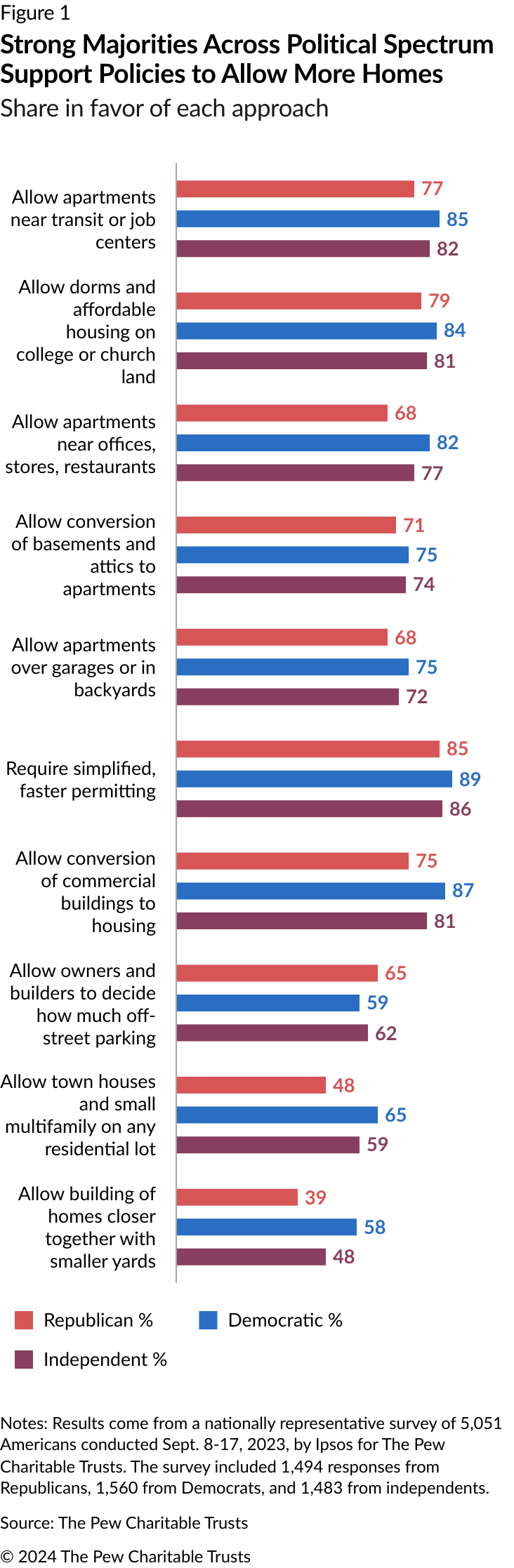 Figure 1

Strong Majorities Across Political Spectrum Support Policies to Allow More Homes

Share in favor of each approach

Allow apartments near transit or job centers
77
85
82

Allow dorms and affordable housing on college or church land
79
84
81

Allow apartments near offices, stores, restaurants
68
82
77

Allow conversion of basements and attics to apartments
71
75
74

Allow apartments over garages or in backyards
68
75
72

Require simplified, faster permitting
85
89
86

Allow conversion of commercial buildings to housing
75
87
81

Allow owners and builders to decide how much off-street parking
65
59
62

Allow town houses and small multifamily on any residential lot
48
65
59

Allow building of homes closer together with smaller yards
39
58
48

Republican %
Democratic %
Independent %

Notes: Results come from a nationally representative survey of 5,051 Americans conducted Sept. 8-17, 2023, by Ipsos for The Pew Charitable Trusts. The survey included 1,494 responses from Republicans, 1,560 from Democrats, and 1,483 from independents.

Source: The Pew Charitable Trusts

© 2024 The Pew Charitable Trusts