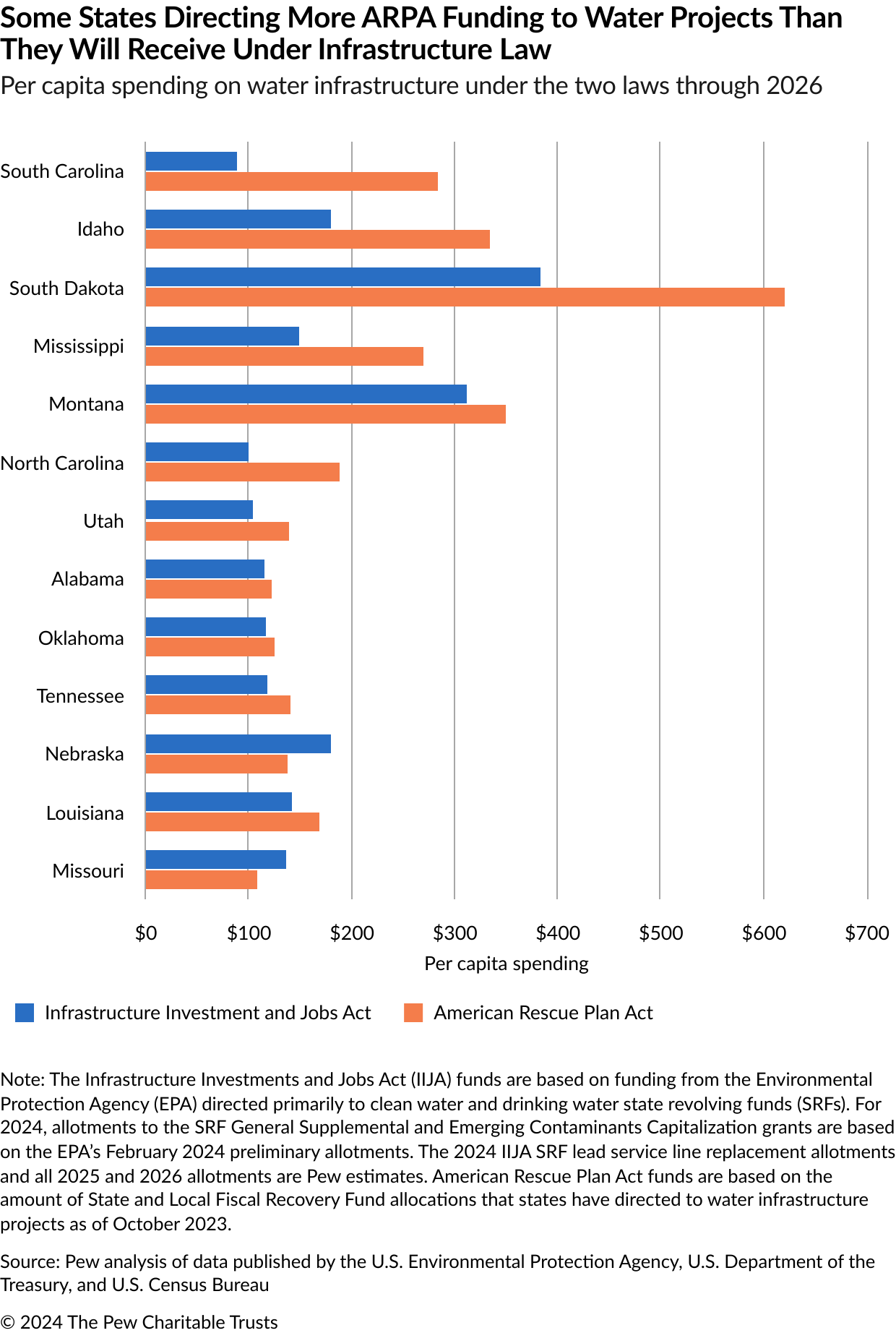 Some States Directing More ARPA Funding to Water Projects Than They Will Receive Under Infrastructure Law

Per capita spending on water infrastructure under the two laws through 2026

South Carolina
Idaho
South Dakota
Mississippi
Montana
North Carolina
Utah
Alabama
Oklahoma
Tennessee
Nebraska
Louisiana
Missouri

$0 $100 $200 $300 $400 $500 $600 $700

Per capita spending

Infrastructure Investment and Jobs Act
American Rescue Plan Act

Note: The Infrastructure Investments and Jobs Act (IIJA) funds are based on funding from the Environmental Protection Agency (EPA) directed primarily to clean water and drinking water state revolving funds (SRFs). For 2024, allotments to the SRF General Supplemental and Emerging Contaminants Capitalization grants are based on the EPA's February 2024 preliminary allotments. The 2024 IIJA SRF lead service line replacement allotments and all 2025 and 2026 allotments are Pew estimates. American Rescue Plan Act funds are based on the amount of State and Local Fiscal Recovery Fund allocations that states have directed to water infrastructure projects as of October 2023.

Source: Pew analysis of data published by the U.S. Environmental Protection Agency, U.S. Department of the Treasury, and U.S. Census Bureau

© 2024 The Pew Charitable Trusts