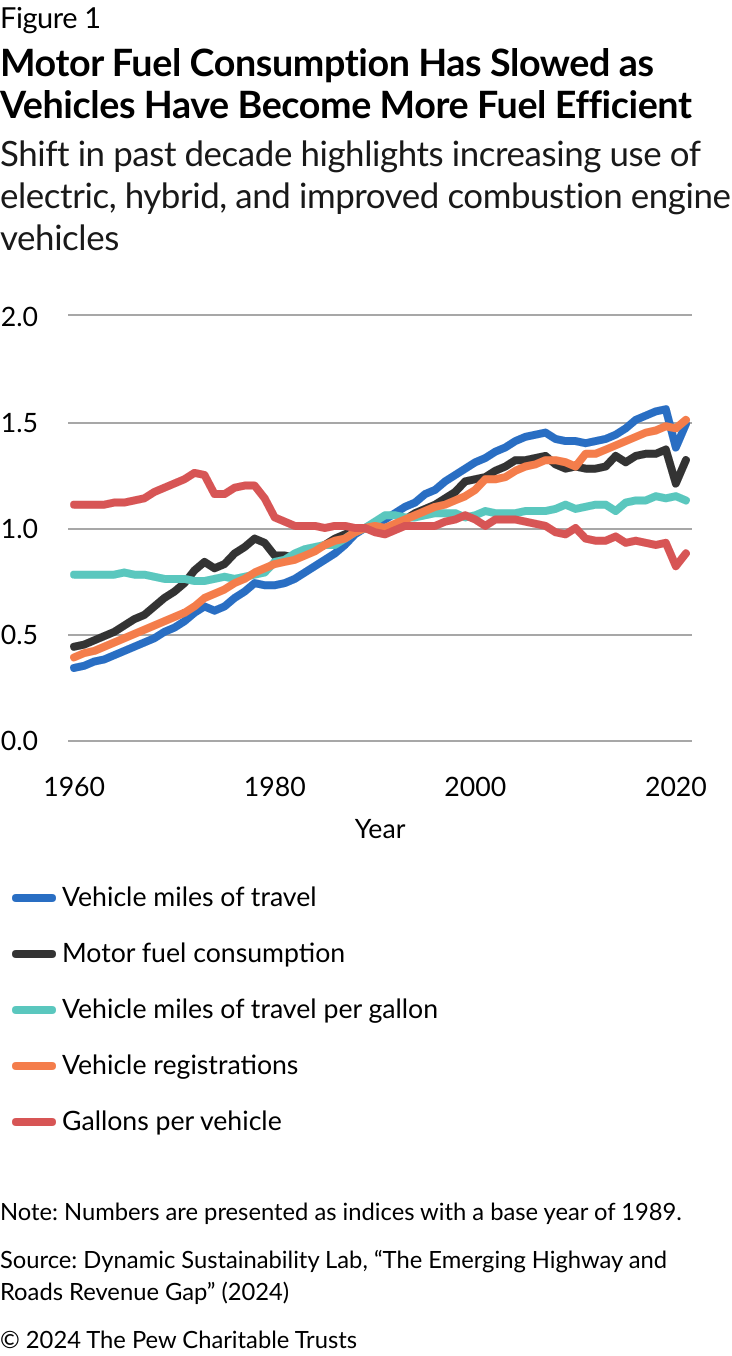 Figure 1

Motor Fuel Consumption Has Slowed as Vehicles Have Become More Fuel Efficient

Shift in past decade highlights increasing use of electric, hybrid, and improved combustion engine vehicles

2.0
1.5
1.0
0.5
0.0

1960
1980
2000
2020

Year

Vehicle miles of travel
Motor fuel consumption
Vehicle miles of travel per gallon
Vehicle registrations
Gallons per vehicle

Note: Numbers are presented as indices with a base year of 1989.

Source: Dynamic Sustainability Lab, “The Emerging Highway and Roads Revenue Gap” (2024)

© 2024 The Pew Charitable Trusts