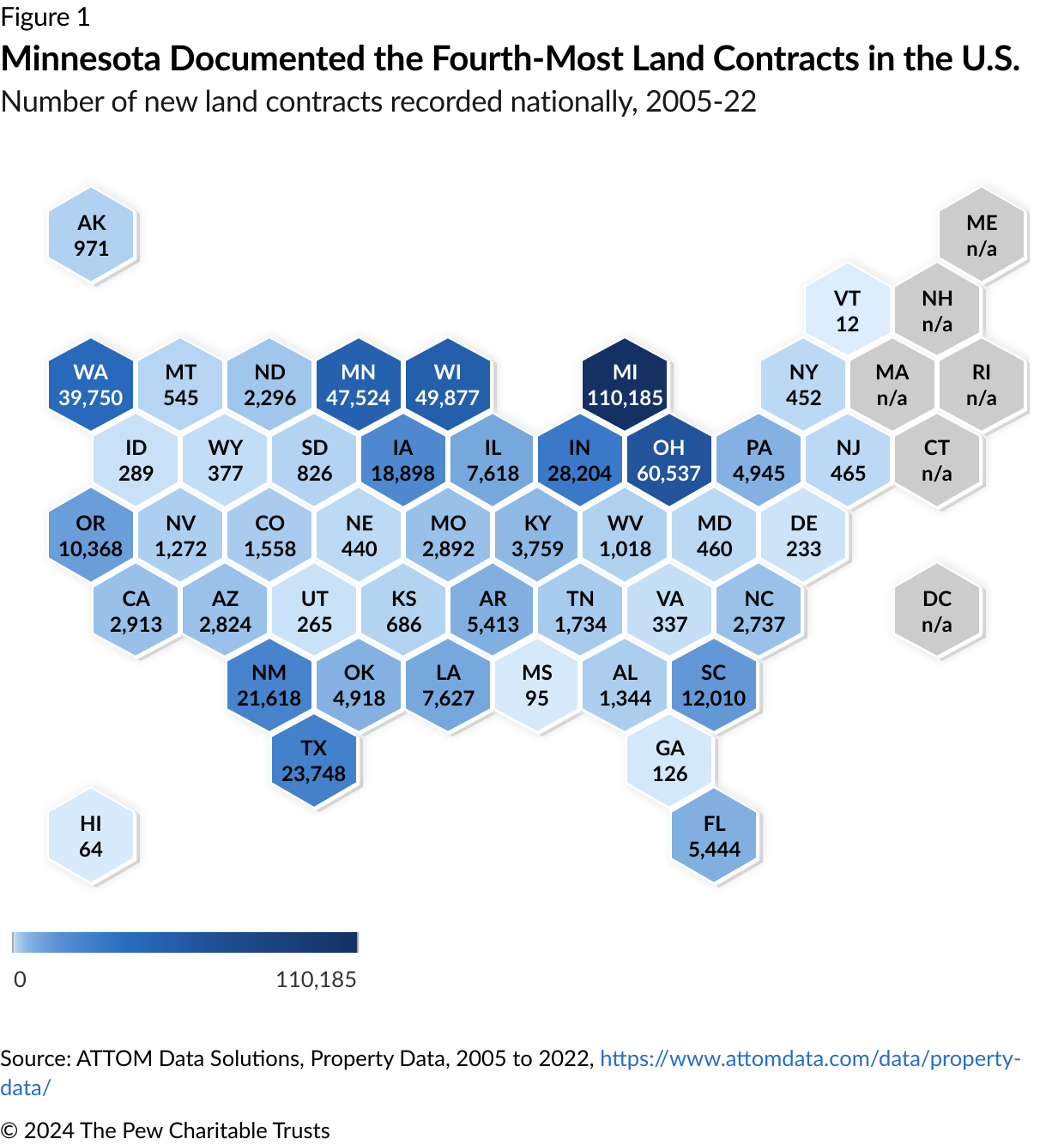 Figure 1

Minnesota Documented the Fourth-Most Land Contracts in the U.S.

Number of new land contracts recorded nationally, 2005-22

AK
971

ME
n/a

VT
12

NH
n/a

WA
39,750

MT
545

ND
2,296

MN
47,524

WI
49,877

MI
110,185

NY
452

MA
n/a

RI
n/a

ID
289

WY
377

SD
826

IA
18,898

IL
7,618

IN
28,204

OH
60,537

PA
4,945

NJ
465

CT
n/a

OR
10,368

NV
1,272

CO
1,558

NE
440

MO
2,892

KY
3,759

WV
1,018

MD
460

DE
233

CA
2,913

AZ
2,824

UT
265

KS
686

AR
5,413

TN
1,734

VA
337

NC
2,737

DC
n/a

NM
21,618

OK
4,918

LA
7,627

MS
95

AL
1,344

SC
12,010

TX
23,748

GA
126

HI
64

FL
5,444

0

110,185

Source: ATTOM Data Solutions, Property Data, 2005 to 2022, https://www.attomdata.com/data/property-data/

© 2024 The Pew Charitable Trusts