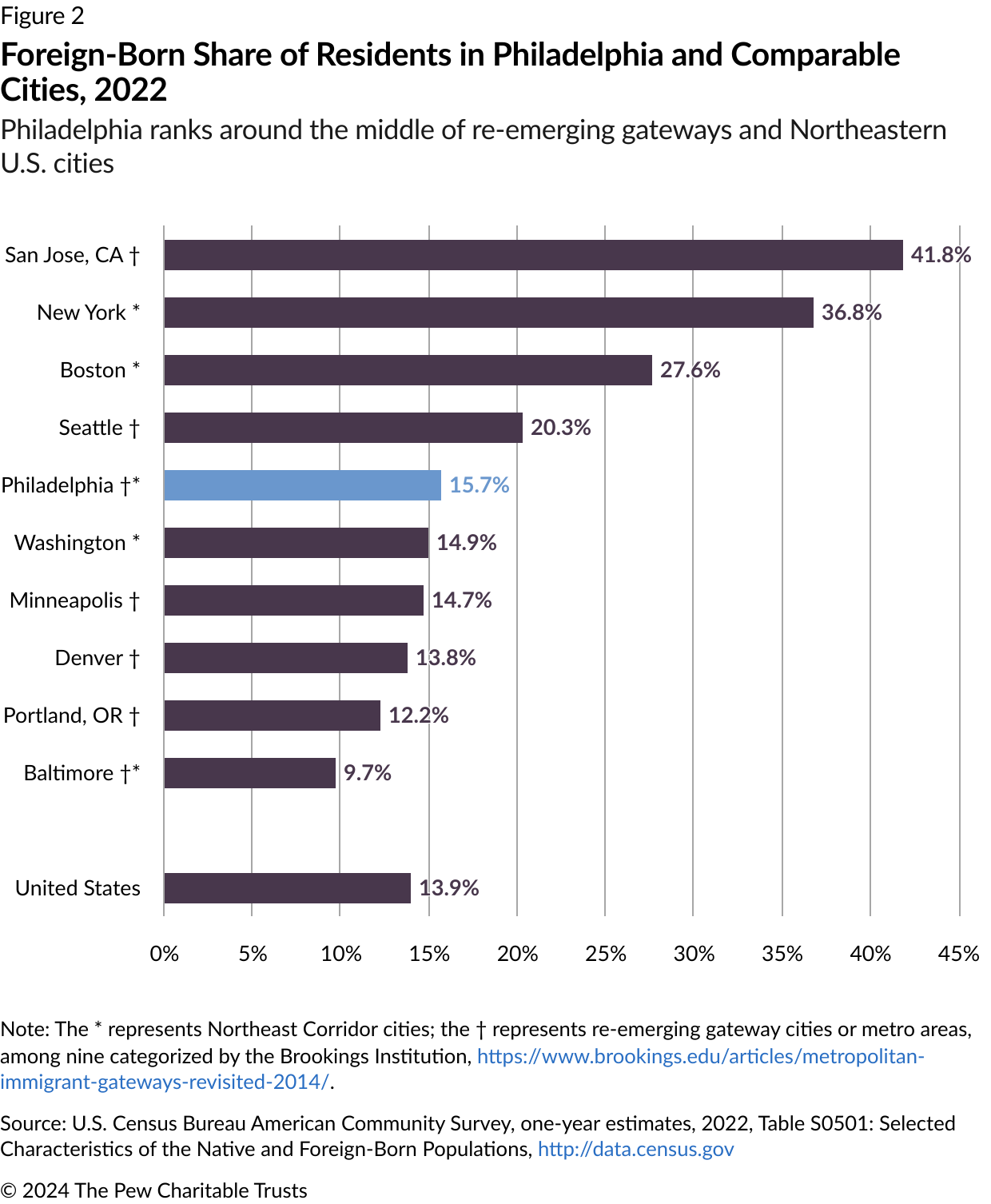 Figure 2

Foreign-Born Share of Residents in Philadelphia and Comparable Cities, 2022

Philadelphia ranks around the middle of re-emerging gateways and Northeastern U.S. cities

San Jose, CA † 41.8%
New York * 36.8%
Boston * 27.6%
Seattle † 20.3%
Philadelphia †* 15.7%
Washington * 14.9%
Minneapolis † 14.7%
Denver † 13.8%
Portland, OR † 12.2%
Baltimore †* 9.7%
United States 13.9%

0% 5% 10% 15% 20% 25% 30% 35% 40% 45%

Note: The * represents Northeast Corridor cities; the † represents re-emerging gateway cities or metro areas, among nine categorized by the Brookings Institution, https://www.brookings.edu/articles/metropolitan-immigrant-gateways-revisited-2014/.

Source: U.S. Census Bureau American Community Survey, one-year estimates, 2022, Table S0501: Selected Characteristics of the Native and Foreign-Born Populations, http://data.census.gov

© 2024 The Pew Charitable Trusts