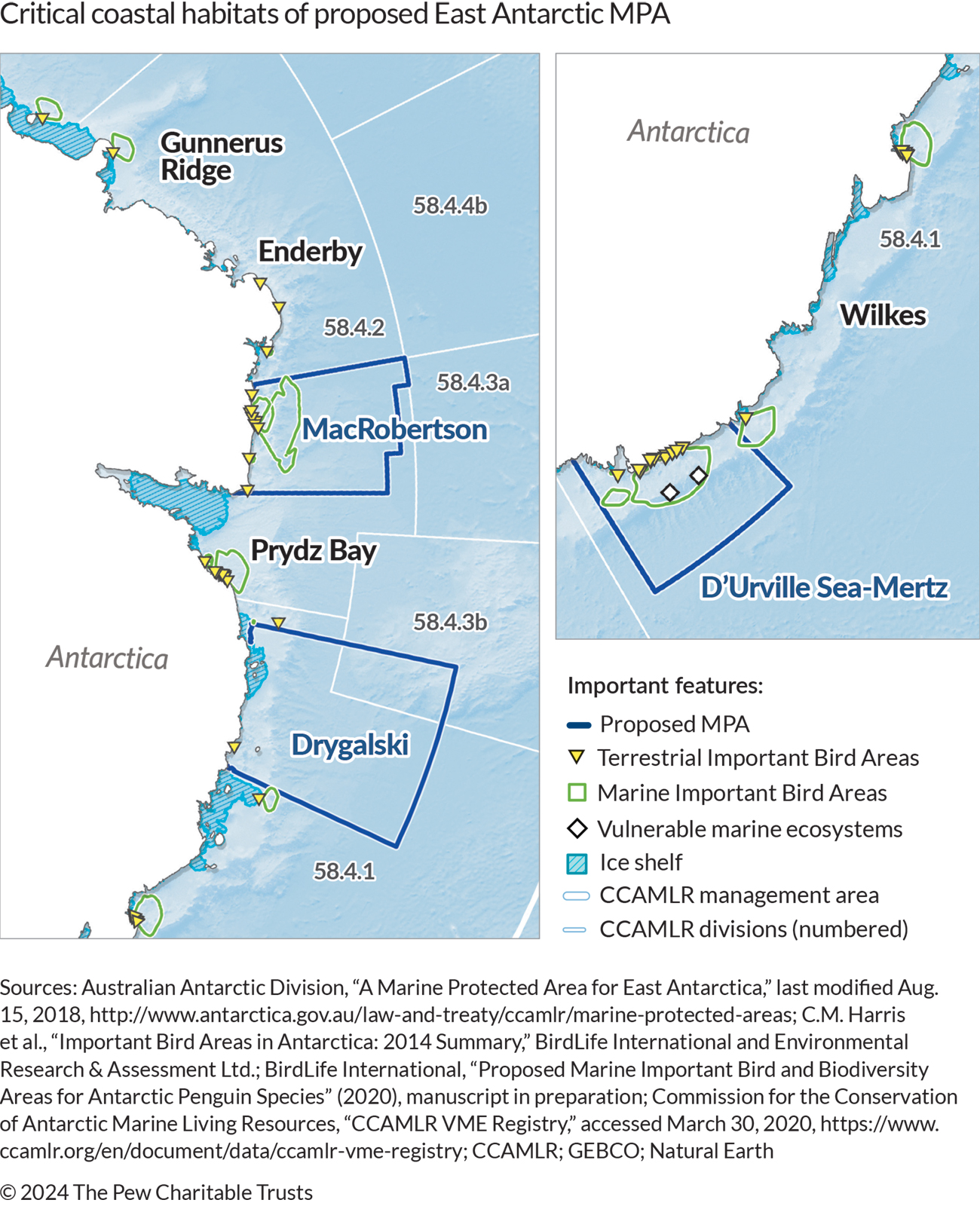 Critical coastal habitats of proposed East Antarctic MPA

Gunnerus Ridge

58.4.4b

Enderby

58.4.2

58.4.3a

MacRobertson

Prydz Bay

58.4.3b

Antarctica

Drygalski

58.4.1

Antarctica

58.4.1

Wilkes

D'Urville Sea-Mertz

Important features:

Proposed MPA

Terrestrial Important Bird Areas

Marine Important Bird Areas

Vulnerable marine ecosystems

Ice shelf

CCAMLR management area

CCAMLR divisions (numbered)

Sources: Australian Antarctic Division, "A Marine Protected Area for East Antarctica," last modified Aug. 15, 2018, http://www.antarctica.gov.au/law-and-treaty/ccamlr/marine-protected-areas; C.M. Harris et al., "Important Bird Areas in Antarctica: 2014 Summary," BirdLife International and Environmental Research & Assessment Ltd.; BirdLife International, "Proposed Marine Important Bird and Biodiversity Areas for Antarctic Penguin Species" (2020), manuscript in preparation; Commission for the Conservation of Antarctic Marine Living Resources, "CCAMLR VME Registry," accessed March 30, 2020, https://www.ccamlr.org/en/document/data/ccamlr-vme-registry; CCAMLR; GEBCO; Natural Earth

© 2024 The Pew Charitable Trusts