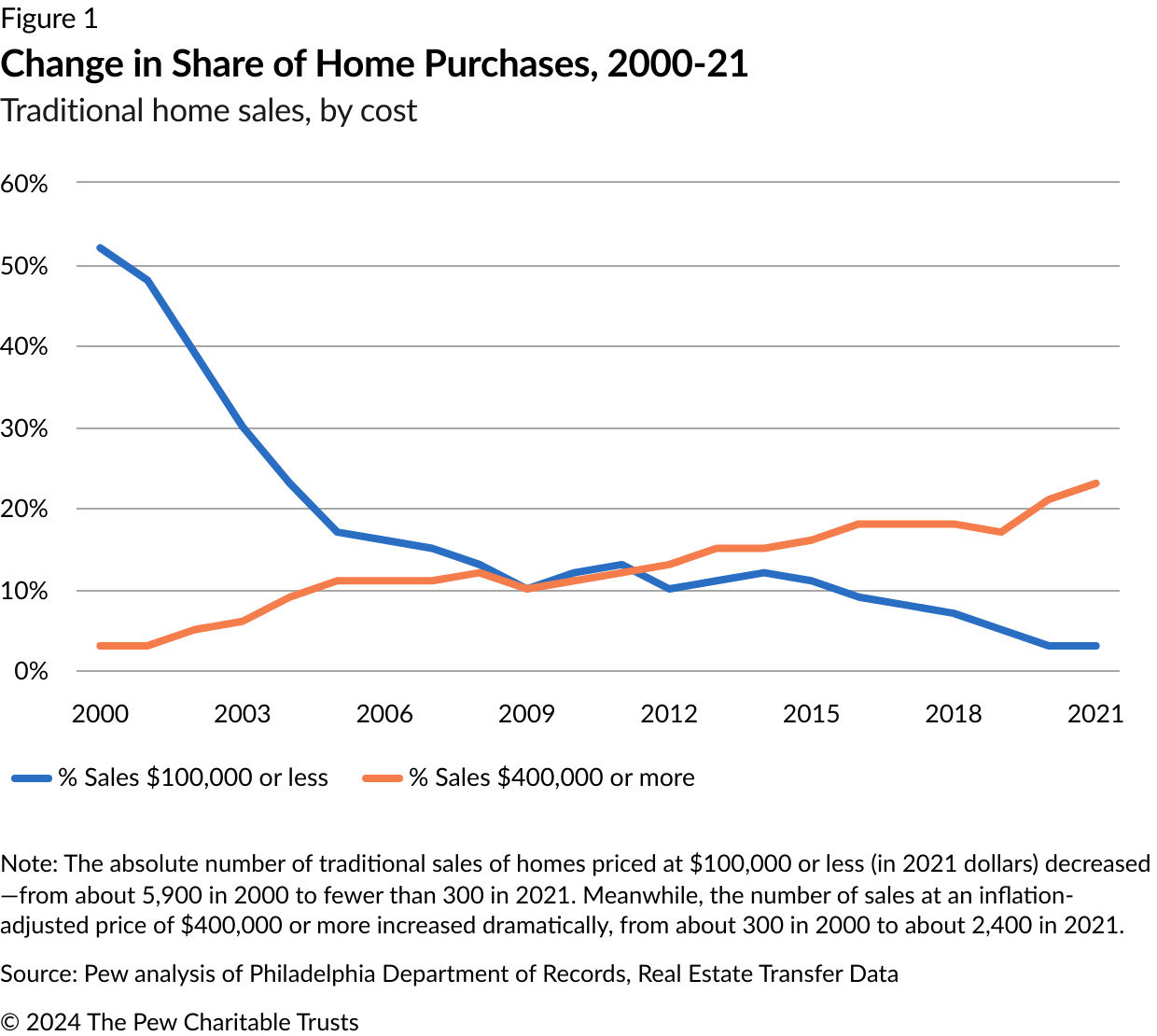 Figure 1

Change in Share of Home Purchases, 2000-21

Traditional home sales, by cost

60%
50%
40%
30%
20%
10%
0%

2000 2003 2006 2009 2012 2015 2018 2021

% Sales \$100,000 or less
% Sales \$400,000 or more

Note: The absolute number of traditional sales of homes priced at \$100,000 or less (in 2021 dollars) decreased—from about 5,900 in 2000 to fewer than 300 in 2021. Meanwhile, the number of sales at an inflation-adjusted price of \$400,000 or more increased dramatically, from about 300 in 2000 to about 2,400 in 2021.

Source: Pew analysis of Philadelphia Department of Records, Real Estate Transfer Data

© 2024 The Pew Charitable Trusts