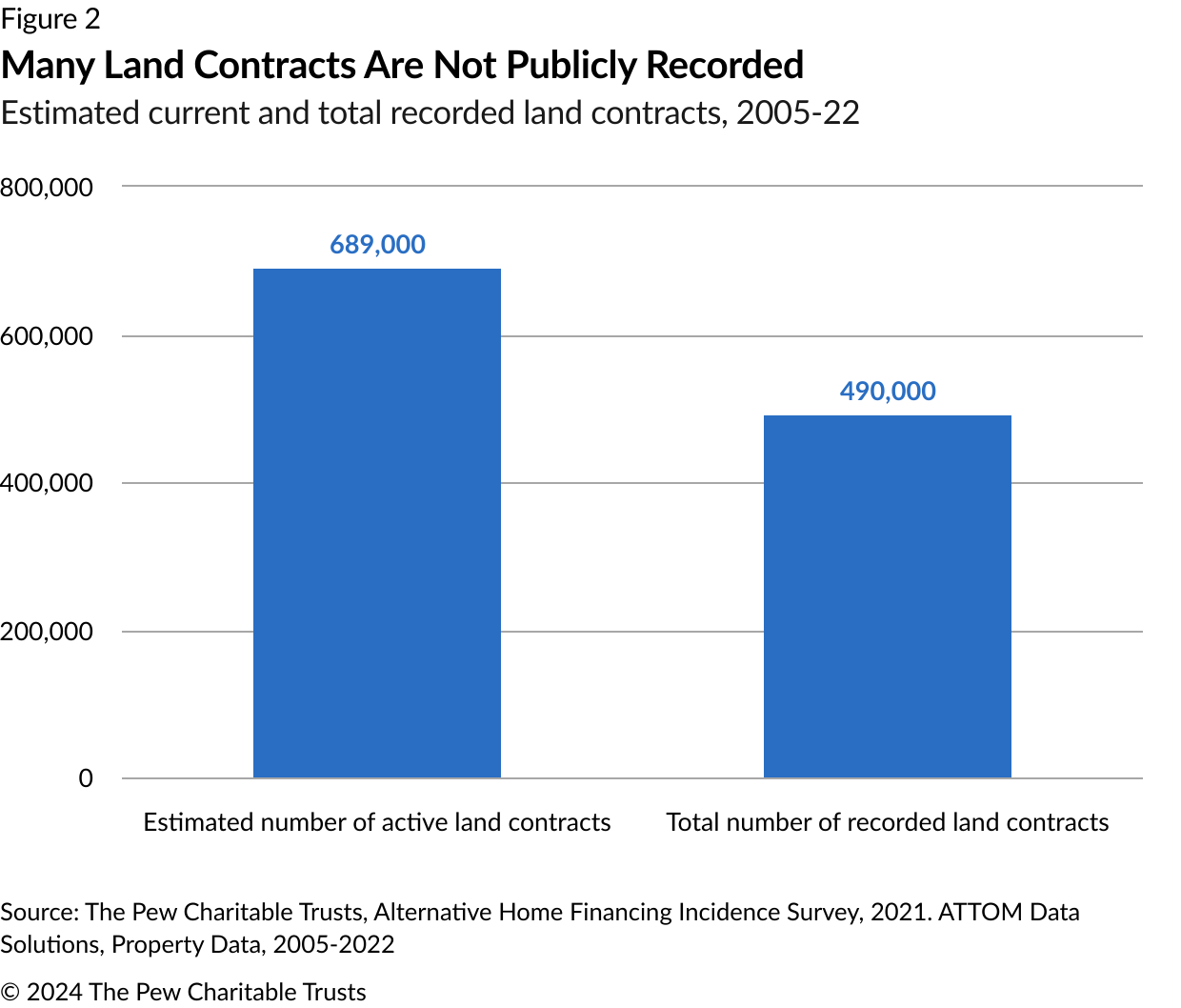 Figure 2

Many Land Contracts Are Not Publicly Recorded

Estimated current and total recorded land contracts, 2005-22

800,000
600,000
400,000
200,000
0

689,000
490,000

Estimated number of active land contracts
Total number of recorded land contracts

Source: The Pew Charitable Trusts, Alternative Home Financing Incidence Survey, 2021. ATTOM Data Solutions, Property Data, 2005-2022

© 2024 The Pew Charitable Trusts