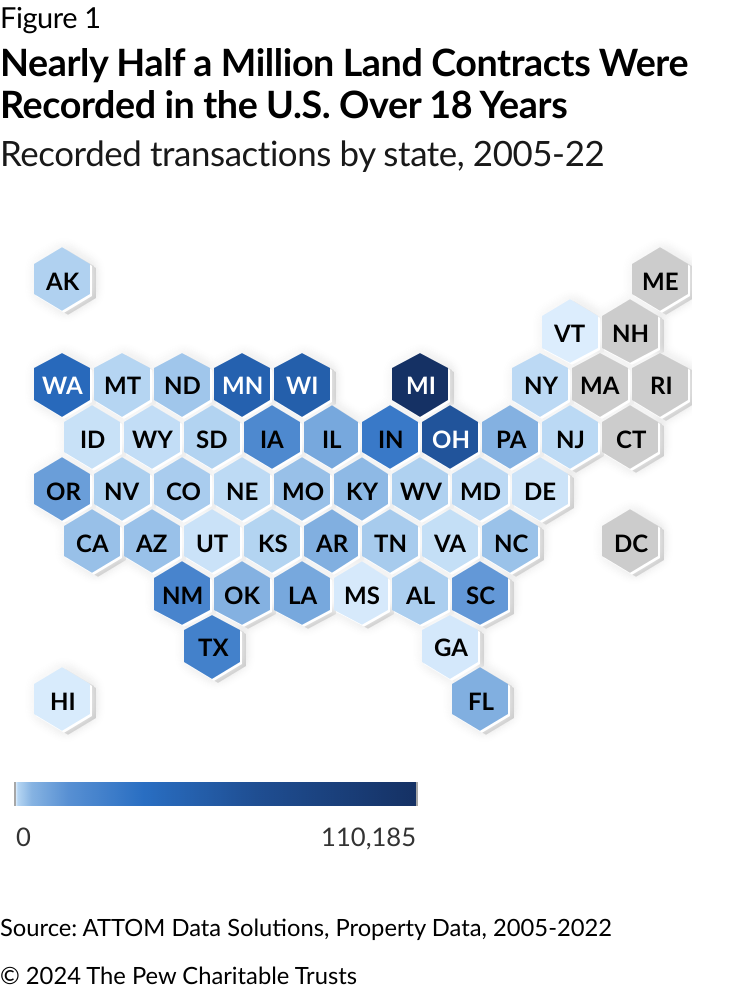 Figure 1

Nearly Half a Million Land Contracts Were Recorded in the U.S. Over 18 Years

Recorded transactions by state, 2005-22

AK

ME

VT NH

WA MT ND MN WI MI NY MA RI

ID WY SD IA IL IN OH PA NJ CT

OR NV CO NE MO KY WV MD DE

CA AZ UT KS AR TN VA NC DC

NM OK LA MS AL SC

TX GA

HI FL

0 110,185

Source: ATTOM Data Solutions, Property Data, 2005-2022

© 2024 The Pew Charitable Trusts