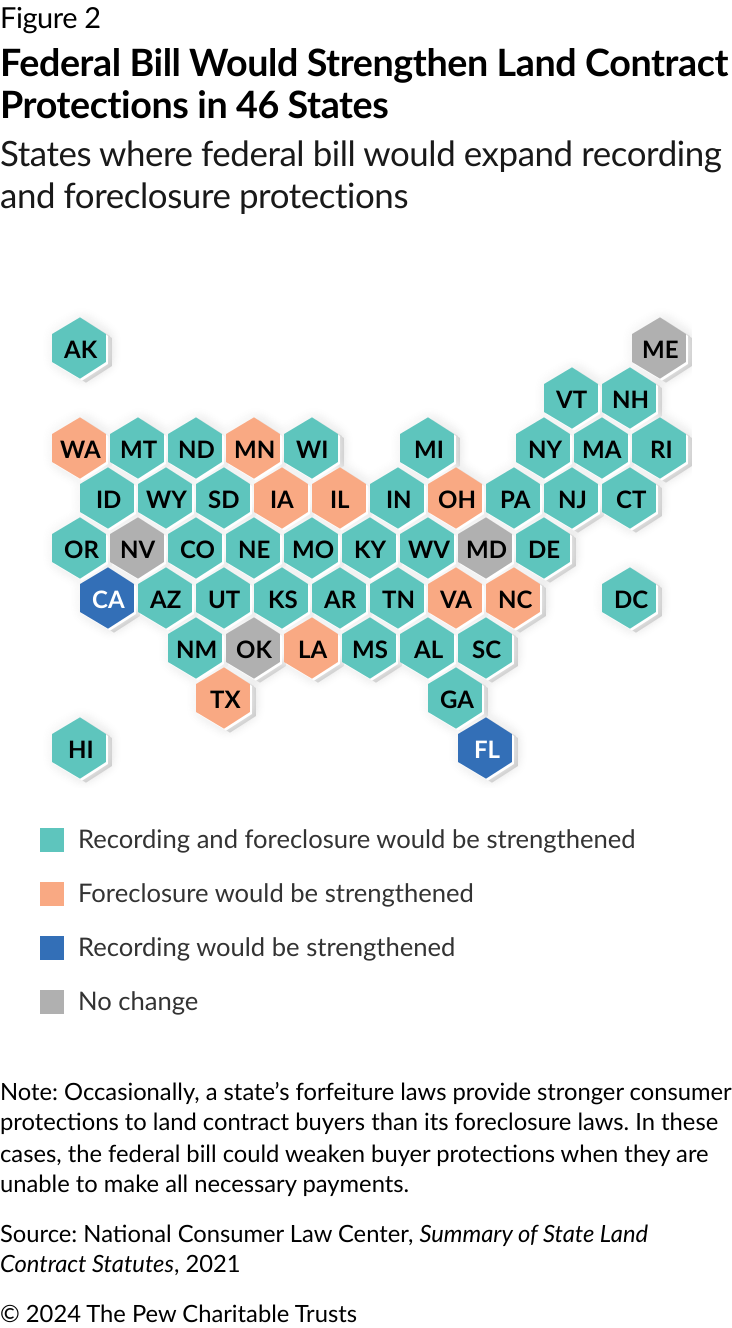 Figure 2

Federal Bill Would Strengthen Land Contract Protections in 46 States

States where federal bill would expand recording and foreclosure protections

AK
ME
VT NH
WA MT ND MN WI MI NY MA RI
ID WY SD IA IL IN OH PA NJ CT
OR NV CO NE MO KY WV MD DE
CA AZ UT KS AR TN VA NC DC
NM OK LA MS AL SC
TX GA
HI FL

Recording and foreclosure would be strengthened

Foreclosure would be strengthened

Recording would be strengthened

No change

Note: Occasionally, a state's forfeiture laws provide stronger consumer protections to land contract buyers than its foreclosure laws. In these cases, the federal bill could weaken buyer protections when they are unable to make all necessary payments.

Source: National Consumer Law Center, Summary of State Land Contract Statutes, 2021

© 2024 The Pew Charitable Trusts