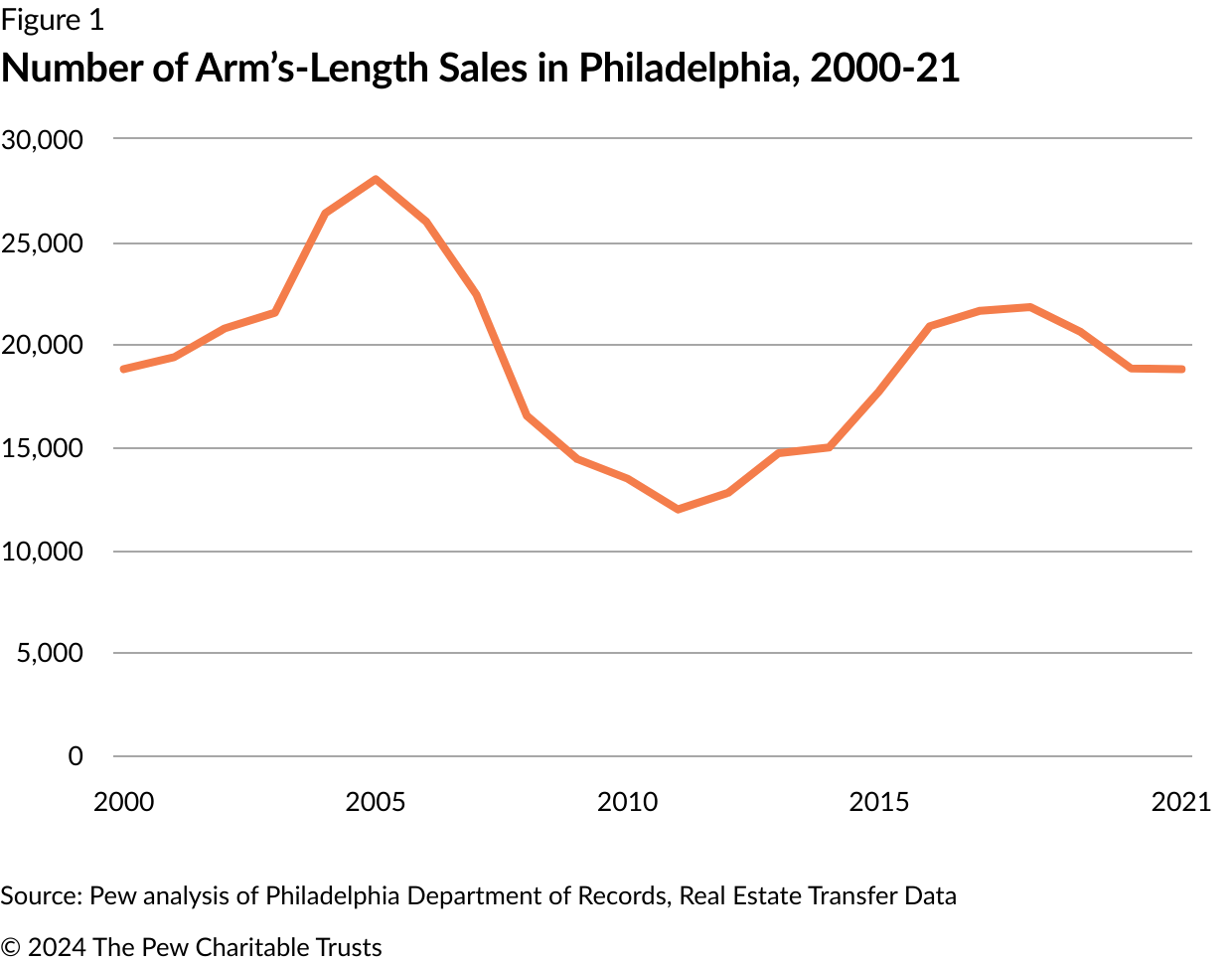 Figure 1
Number of Arm's-Length Sales in Philadelphia, 2000-21

30,000
25,000
20,000
15,000
10,000
5,000
0

2000
2005
2010
2015
2021

Source: Pew analysis of Philadelphia Department of Records, Real Estate Transfer Data

© 2024 The Pew Charitable Trusts