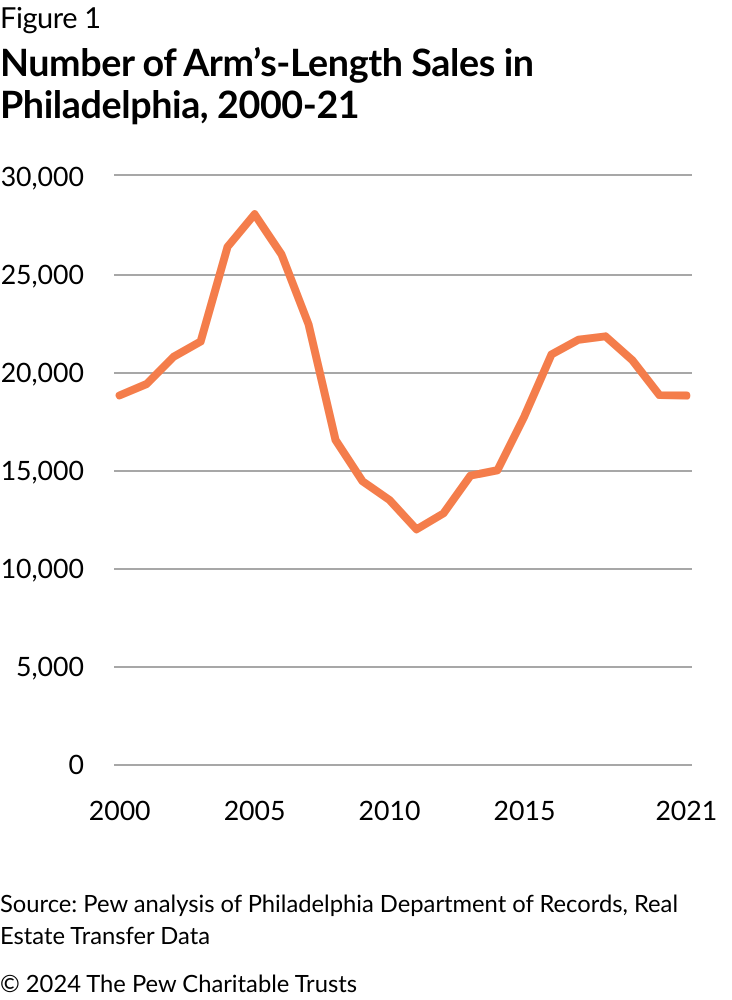 Figure 1
Number of Arm's-Length Sales in Philadelphia, 2000-21

30,000
25,000
20,000
15,000
10,000
5,000
0

2000
2005
2010
2015
2021

Source: Pew analysis of Philadelphia Department of Records, Real Estate Transfer Data

© 2024 The Pew Charitable Trusts