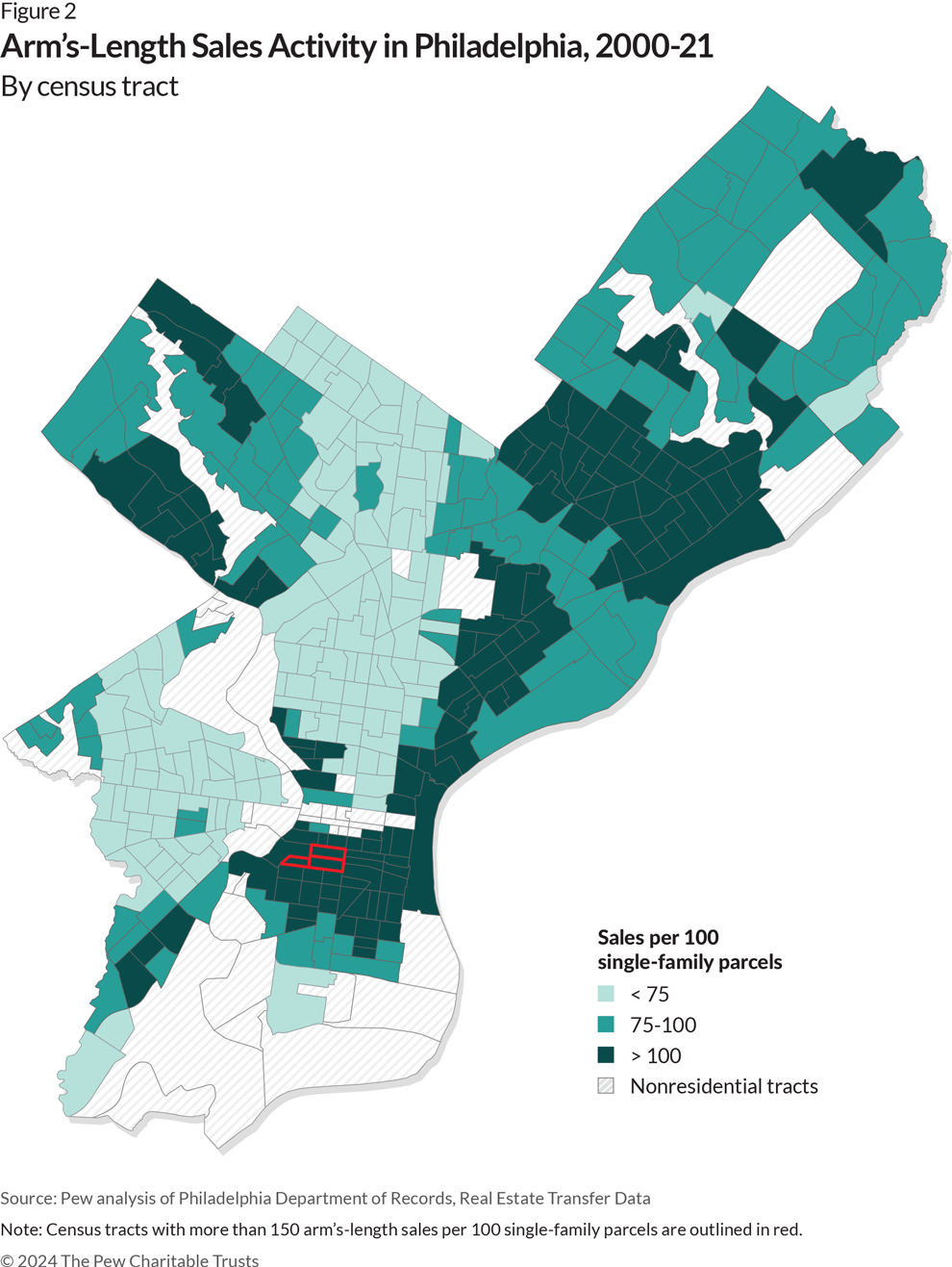 Figure 2

Arm's-Length Sales Activity in Philadelphia, 2000-21

By census tract

Sales per 100 single-family parcels

< 75

75-100

> 100

Nonresidential tracts

Source: Pew analysis of Philadelphia Department of Records, Real Estate Transfer Data

Note: Census tracts with more than 150 arm's-length sales per 100 single-family parcels are outlined in red.

© 2024 The Pew Charitable Trusts