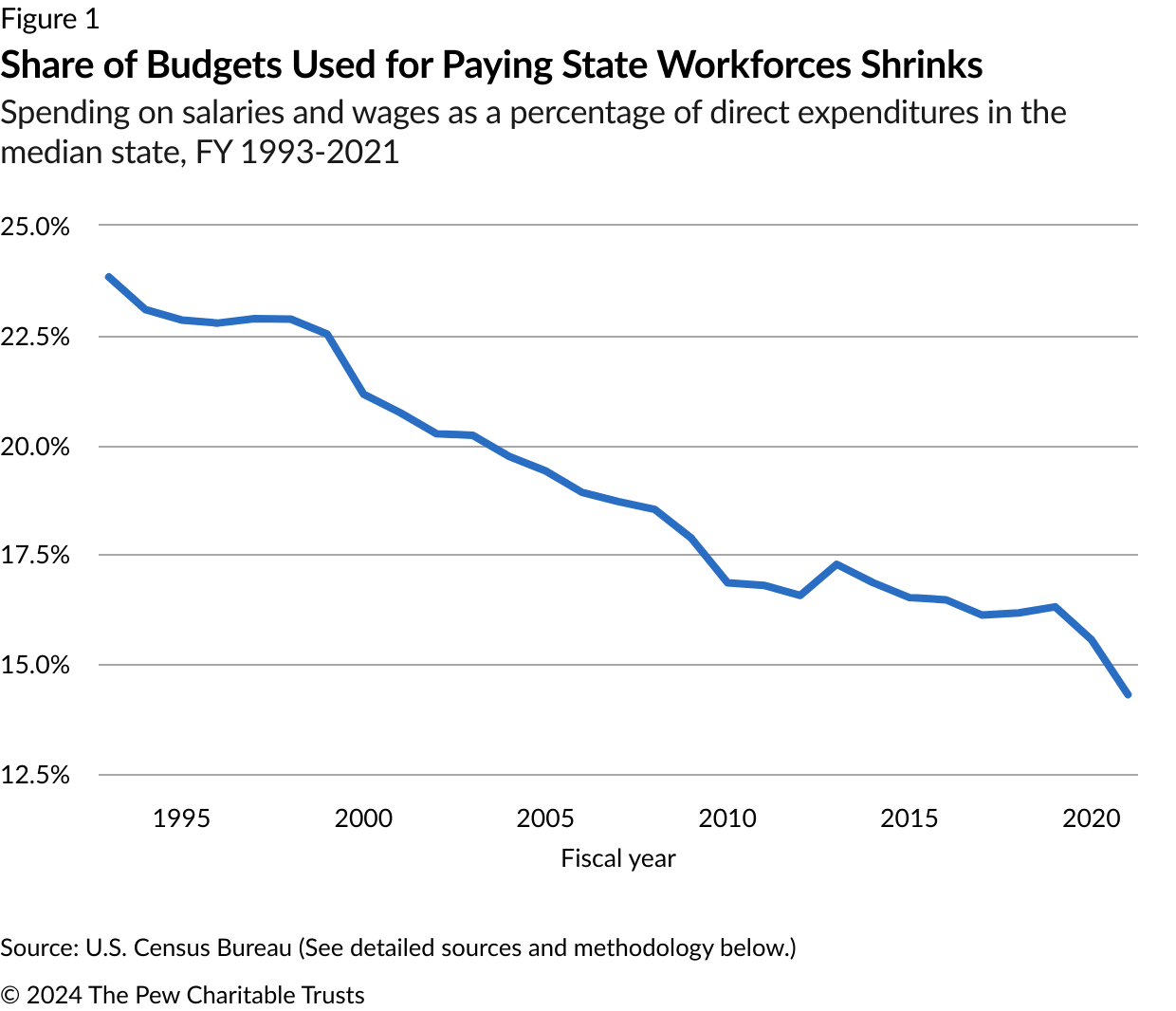 Figure 1

Share of Budgets Used for Paying State Workforces Shrinks

Spending on salaries and wages as a percentage of direct expenditures in the median state, FY 1993-2021

25.0%
22.5%
20.0%
17.5%
15.0%
12.5%

1995 2000 2005 2010 2015 2020

Fiscal year

Source: U.S. Census Bureau (See detailed sources and methodology below.)

© 2024 The Pew Charitable Trusts