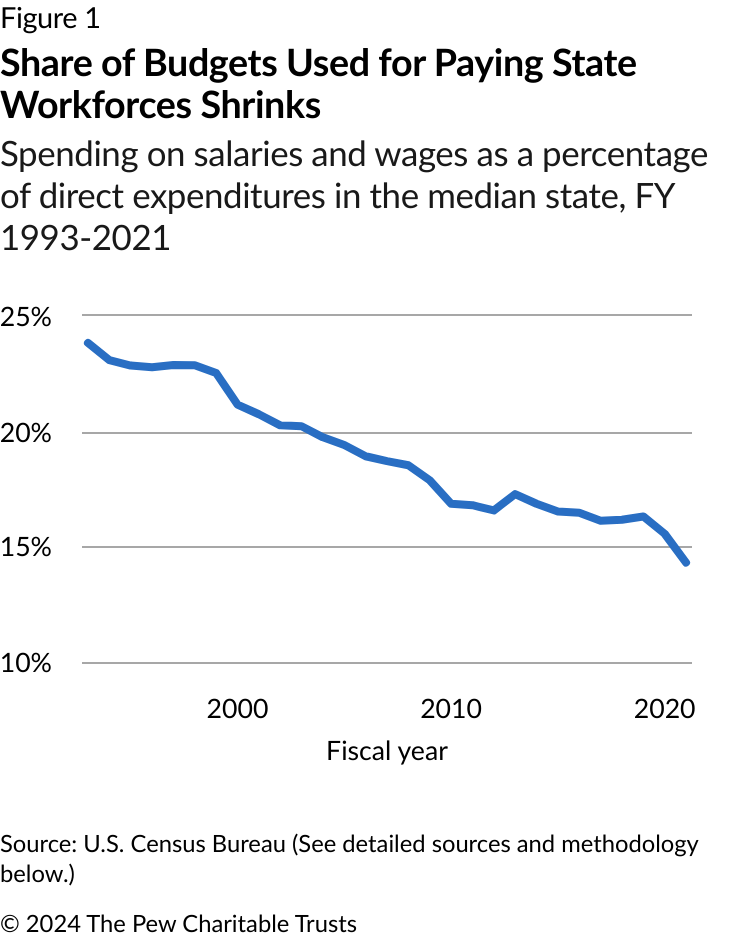 Figure 1

Share of Budgets Used for Paying State Workforces Shrinks

Spending on salaries and wages as a percentage of direct expenditures in the median state, FY 1993-2021

25%
20%
15%
10%

2000
2010
2020

Fiscal year

Source: U.S. Census Bureau (See detailed sources and methodology below.)

© 2024 The Pew Charitable Trusts