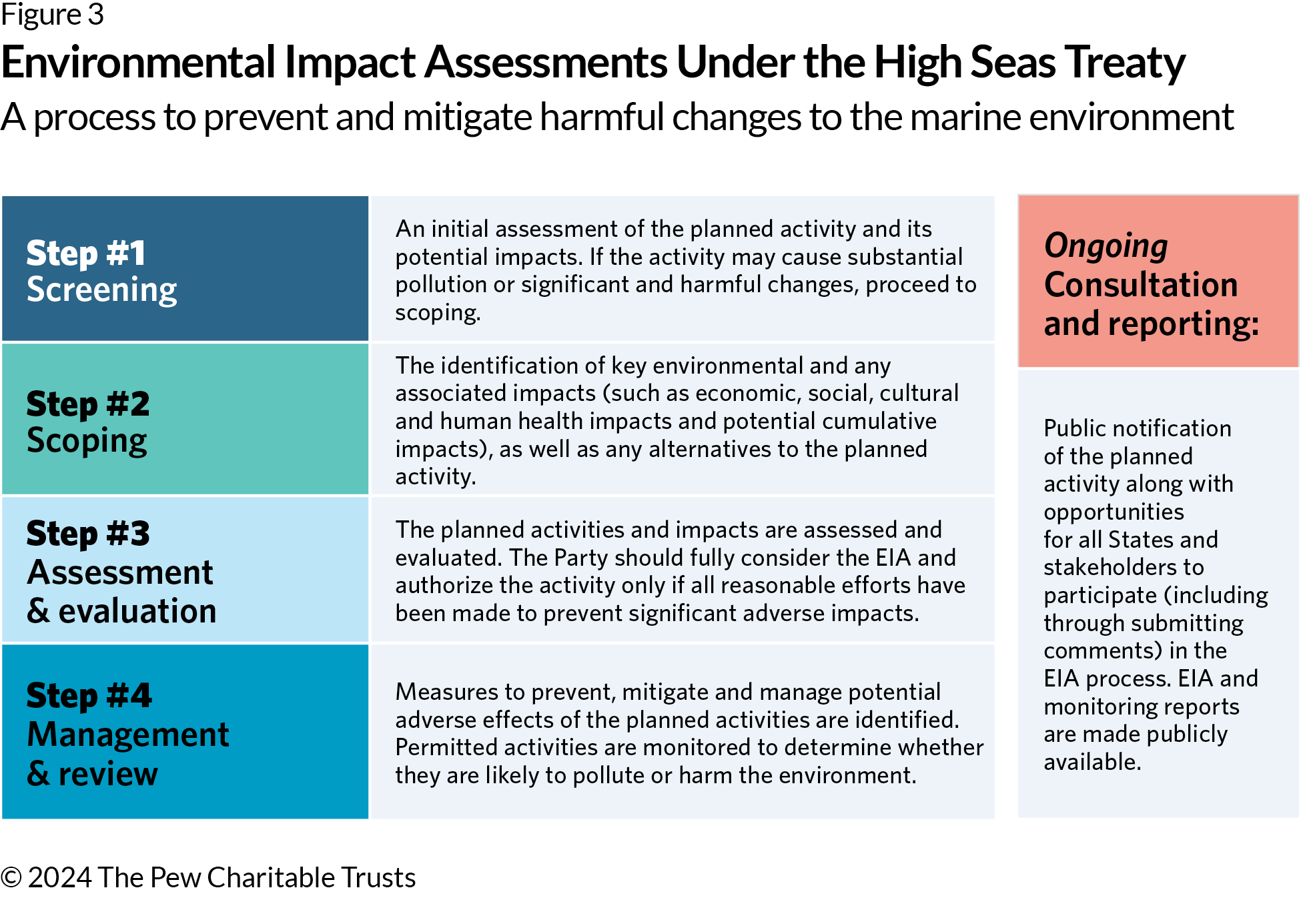 Figure 3

Environmental Impact Assessments Under the High Seas Treaty

A process to prevent and mitigate harmful changes to the marine environment

| | |
|---|---|
| Step #1 Screening | An initial assessment of the planned activity and its potential impacts. If the activity may cause substantial pollution or significant and harmful changes, proceed to scoping. |
| Step #2 Scoping | The identification of key environmental and any associated impacts (such as economic, social, cultural and human health impacts and potential cumulative impacts), as well as any alternatives to the planned activity. |
| Step #3 Assessment & evaluation | The planned activities and impacts are assessed and evaluated. The Party should fully consider the EIA and authorize the activity only if all reasonable efforts have been made to prevent significant adverse impacts. |
| Step #4 Management & review | Measures to prevent, mitigate and manage potential adverse effects of the planned activities are identified. Permitted activities are monitored to determine whether they are likely to pollute or harm the environment. |

Ongoing Consultation and reporting:

Public notification of the planned activity along with opportunities for all States and stakeholders to participate (including through submitting comments) in the EIA process. EIA and monitoring reports are made publicly available.

© 2024 The Pew Charitable Trusts