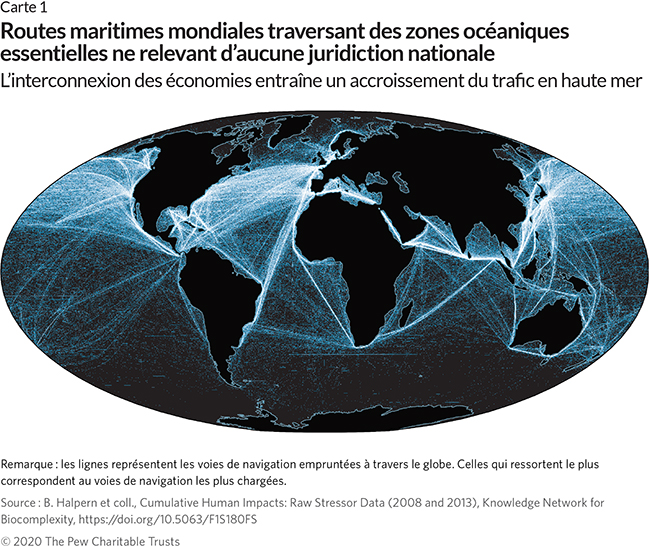 Carte 1

Routes maritimes mondiales traversant des zones océaniques essentielles ne relevant d'aucune juridiction nationale

L'interconnexion des économies entraîne un accroissement du trafic en haute mer

Remarque : les lignes représentent les voies de navigation empruntées à travers le globe. Celles qui ressortent le plus correspondent au voies de navigation les plus chargées.

Source : B. Halpern et coll., Cumulative Human Impacts: Raw Stressor Data (2008 and 2013), Knowledge Network for Biocomplexity, https://doi.org/10.5063/F1S180FS

© 2020 The Pew Charitable Trusts