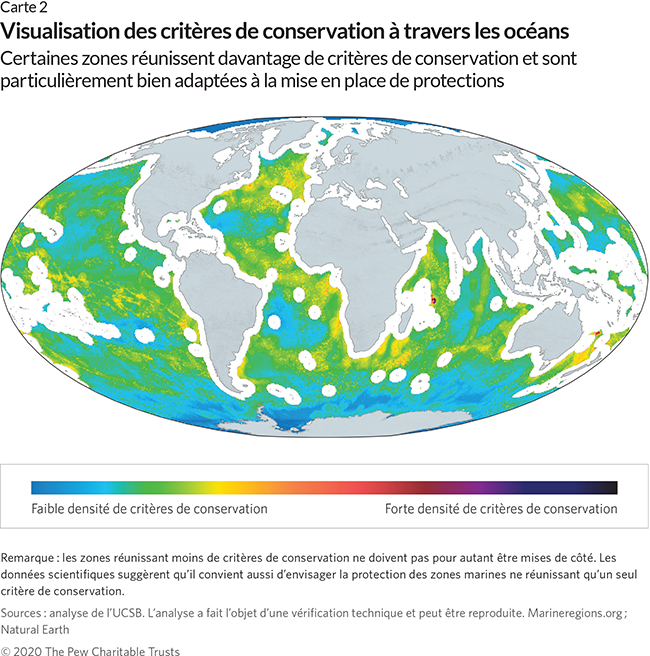 Carte 2
Visualisation des critères de conservation à travers les océans
Certaines zones réunissent davantage de critères de conservation et sont particulièrement bien adaptées à la mise en place de protections

Faible densité de critères de conservation
Forte densité de critères de conservation

Remarque : les zones réunissant moins de critères de conservation ne doivent pas pour autant être mises de côté. Les données scientifiques suggèrent qu'il convient aussi d'envisager la protection des zones marines ne réunissant qu'un seul critère de conservation.

Sources : analyse de l'UCSB. L'analyse a fait l'objet d'une vérification technique et peut être reproduite. Marineregions.org ; Natural Earth

© 2020 The Pew Charitable Trusts