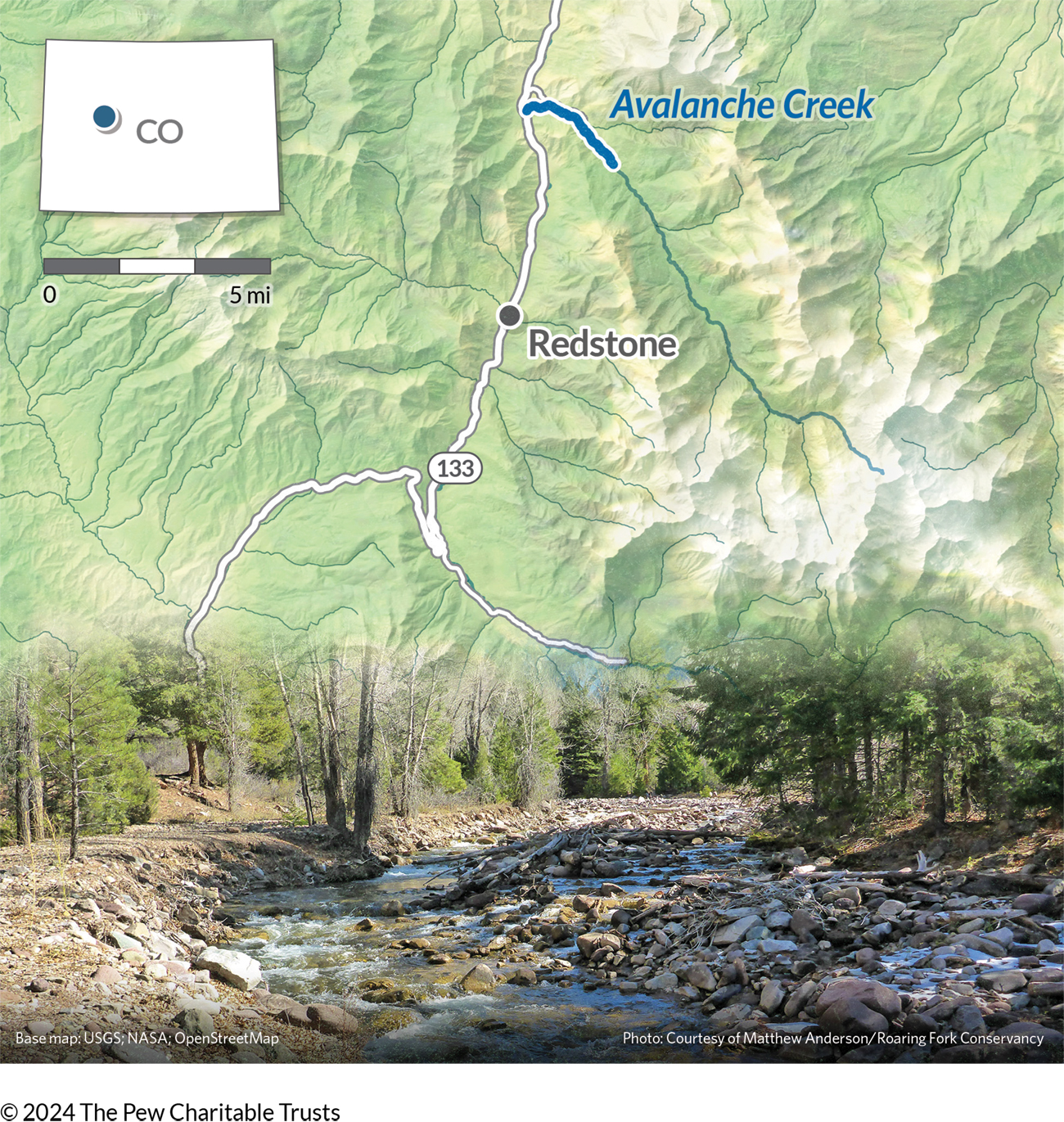 CO

0

5 mi

Avalanche Creek

Redstone

133

Base map: USGS; NASA; OpenStreetMap

Photo: Courtesy of Matthew Anderson/Roaring Fork Conservancy

© 2024 The Pew Charitable Trusts