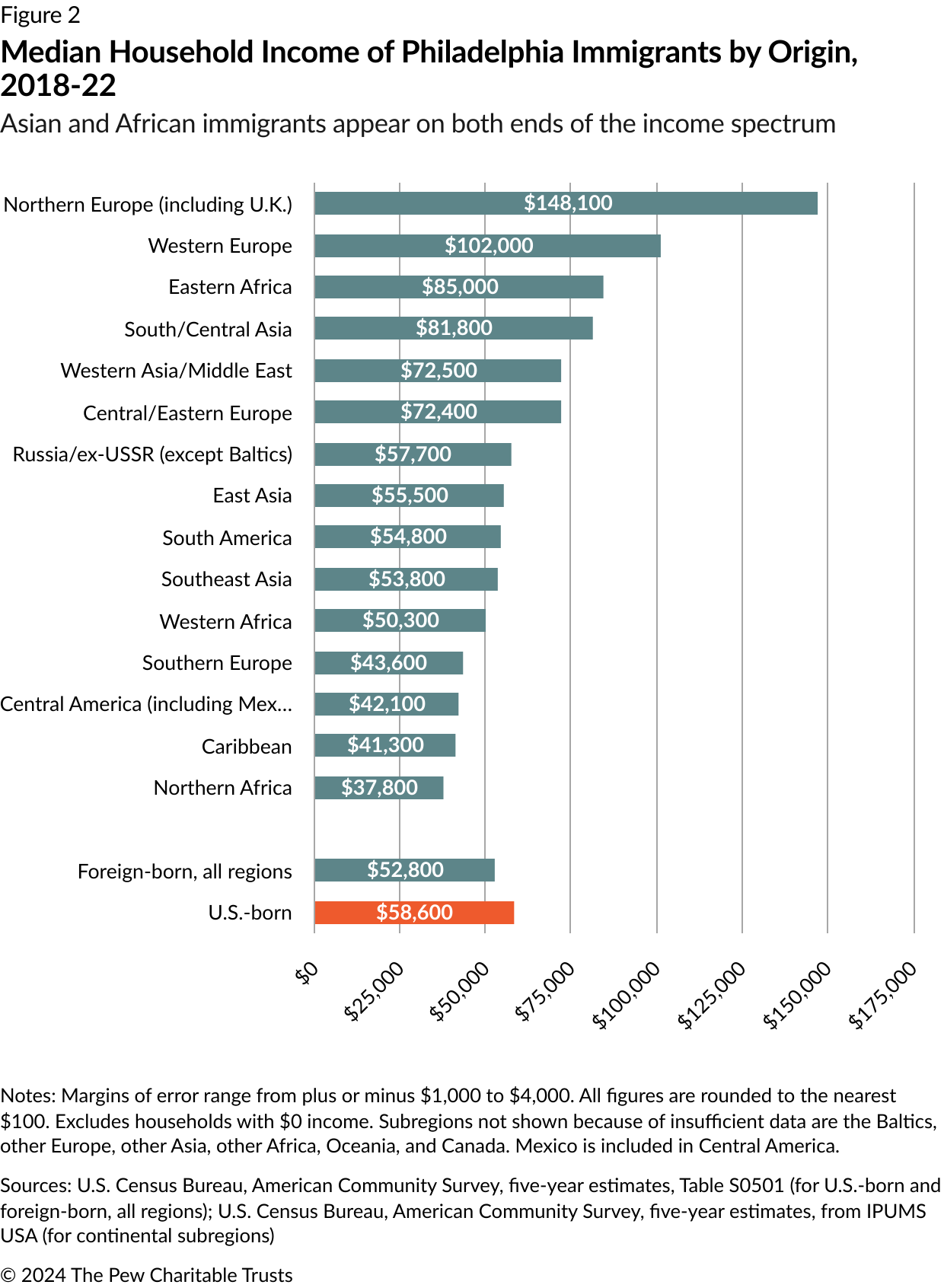 Figure 2

Median Household Income of Philadelphia Immigrants by Origin, 2018-22

Asian and African immigrants appear on both ends of the income spectrum

Northern Europe (including U.K.) $148,100
Western Europe $102,000
Eastern Africa $85,000
South/Central Asia $81,800
Western Asia/Middle East $72,500
Central/Eastern Europe $72,400
Russia/ex-USSR (except Baltics) $57,700
East Asia $55,500
South America $54,800
Southeast Asia $53,800
Western Africa $50,300
Southern Europe $43,600
Central America (including Mex... $42,100
Caribbean $41,300
Northern Africa $37,800

Foreign-born, all regions $52,800
U.S.-born $58,600

$0 $25,000 $50,000 $75,000 $100,000 $125,000 $150,000 $175,000

Notes: Margins of error range from plus or minus $1,000 to $4,000. All figures are rounded to the nearest $100. Excludes households with $0 income. Subregions not shown because of insufficient data are the Baltics, other Europe, other Asia, other Africa, Oceania, and Canada. Mexico is included in Central America.

Sources: U.S. Census Bureau, American Community Survey, five-year estimates, Table S0501 (for U.S.-born and foreign-born, all regions); U.S. Census Bureau, American Community Survey, five-year estimates, from IPUMS USA (for continental subregions)

© 2024 The Pew Charitable Trusts