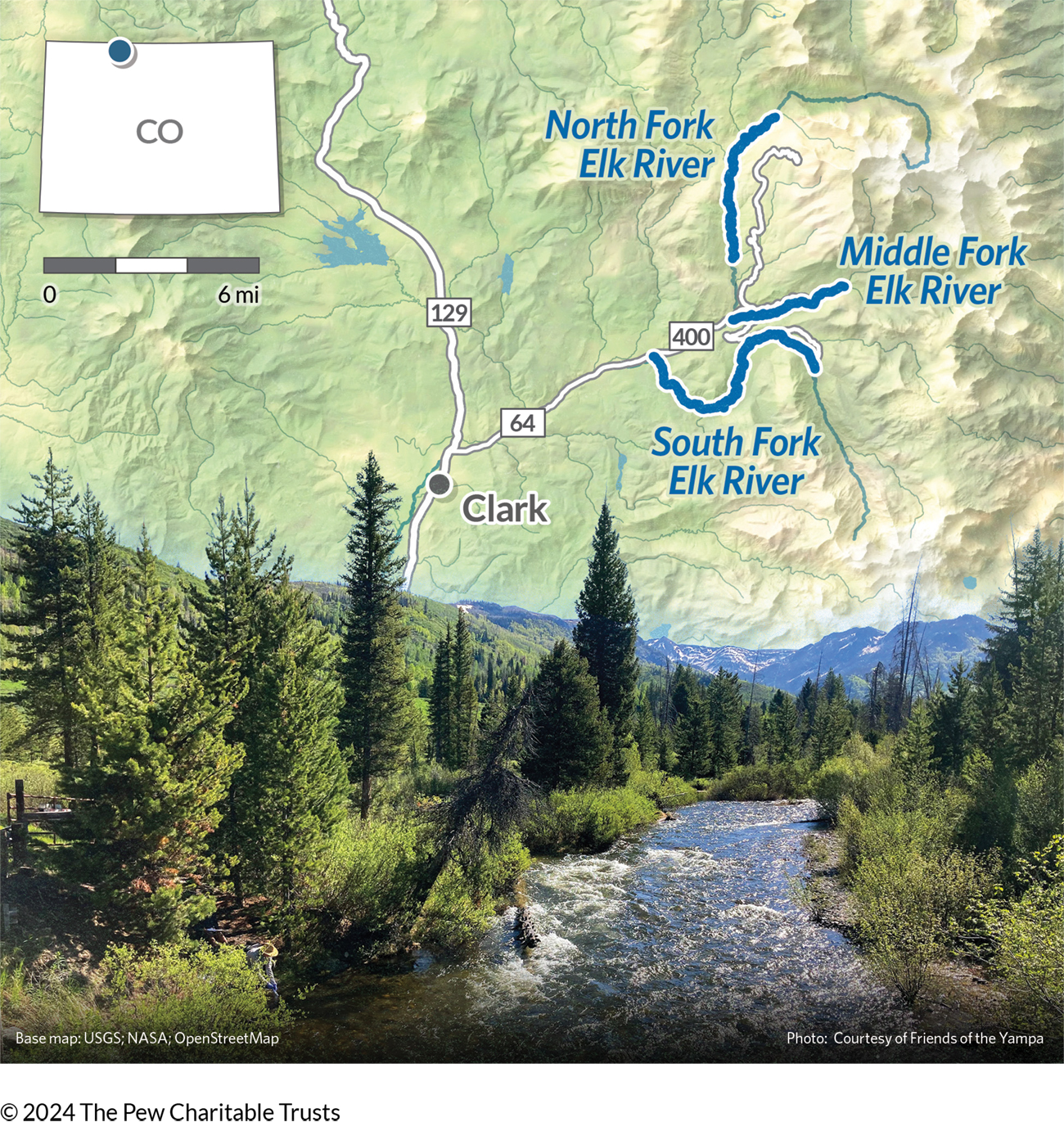 CO

0

6 mi

North Fork Elk River

Middle Fork Elk River

129

400

64

South Fork Elk River

Clark

Base map: USGS; NASA; OpenStreetMap

Photo: Courtesy of Friends of the Yampa

© 2024 The Pew Charitable Trusts