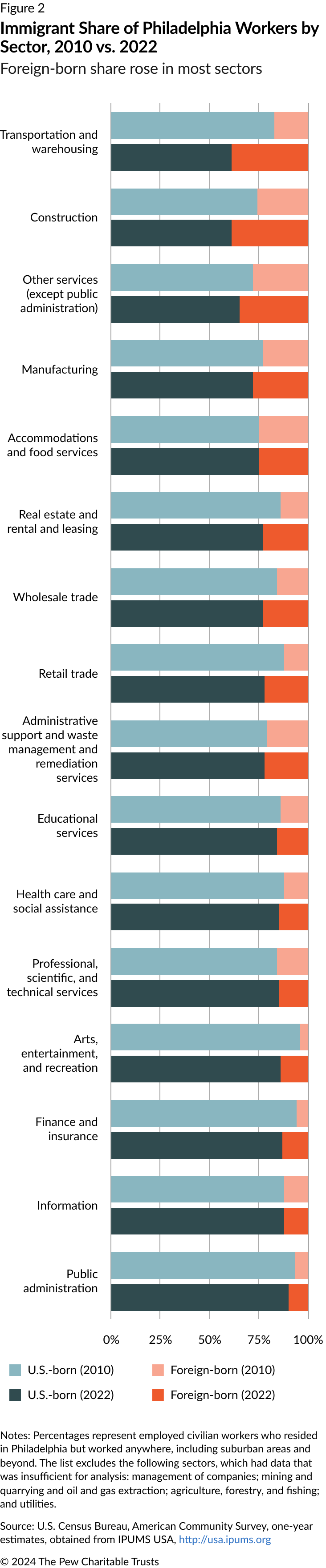 Figure 2
Immigrant Share of Philadelphia Workers by Sector, 2010 vs. 2022
Foreign-born share rose in most sectors

Transportation and warehousing
Construction
Other services (except public administration)
Manufacturing
Accommodations and food services
Real estate and rental and leasing
Wholesale trade
Retail trade
Administrative support and waste management and remediation services
Educational services
Health care and social assistance
Professional, scientific, and technical services
Arts, entertainment, and recreation
Finance and insurance
Information
Public administration

0% 25% 50% 75% 100%

U.S.-born (2010)
Foreign-born (2010)
U.S.-born (2022)
Foreign-born (2022)

Notes: Percentages represent employed civilian workers who resided in Philadelphia but worked anywhere, including suburban areas and beyond. The list excludes the following sectors, which had data that was insufficient for analysis: management of companies; mining and quarrying and oil and gas extraction; agriculture, forestry, and fishing; and utilities.

Source: U.S. Census Bureau, American Community Survey, one-year estimates, obtained from IPUMS USA, http://usa.ipums.org

© 2024 The Pew Charitable Trusts