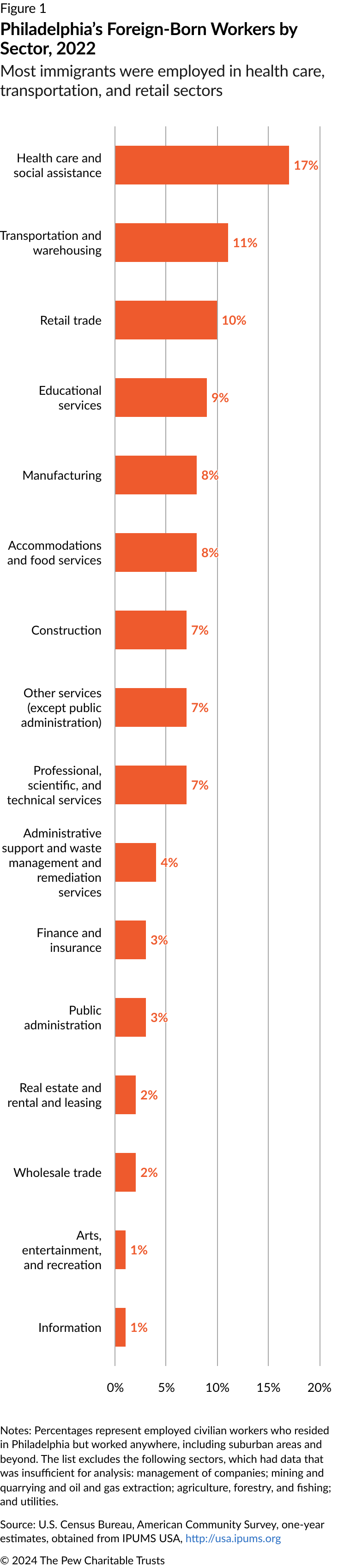 Figure 1
Philadelphia's Foreign-Born Workers by Sector, 2022
Most immigrants were employed in health care, transportation, and retail sectors

Health care and social assistance 17%
Transportation and warehousing 11%
Retail trade 10%
Educational services 9%
Manufacturing 8%
Accommodations and food services 8%
Construction 7%
Other services (except public administration) 7%
Professional, scientific, and technical services 7%
Administrative support and waste management and remediation services 4%
Finance and insurance 3%
Public administration 3%
Real estate and rental and leasing 2%
Wholesale trade 2%
Arts, entertainment, and recreation 1%
Information 1%

0% 5% 10% 15% 20%

Notes: Percentages represent employed civilian workers who resided in Philadelphia but worked anywhere, including suburban areas and beyond. The list excludes the following sectors, which had data that was insufficient for analysis: management of companies; mining and quarrying and oil and gas extraction; agriculture, forestry, and fishing; and utilities.

Source: U.S. Census Bureau, American Community Survey, one-year estimates, obtained from IPUMS USA, http://usa.ipums.org

© 2024 The Pew Charitable Trusts