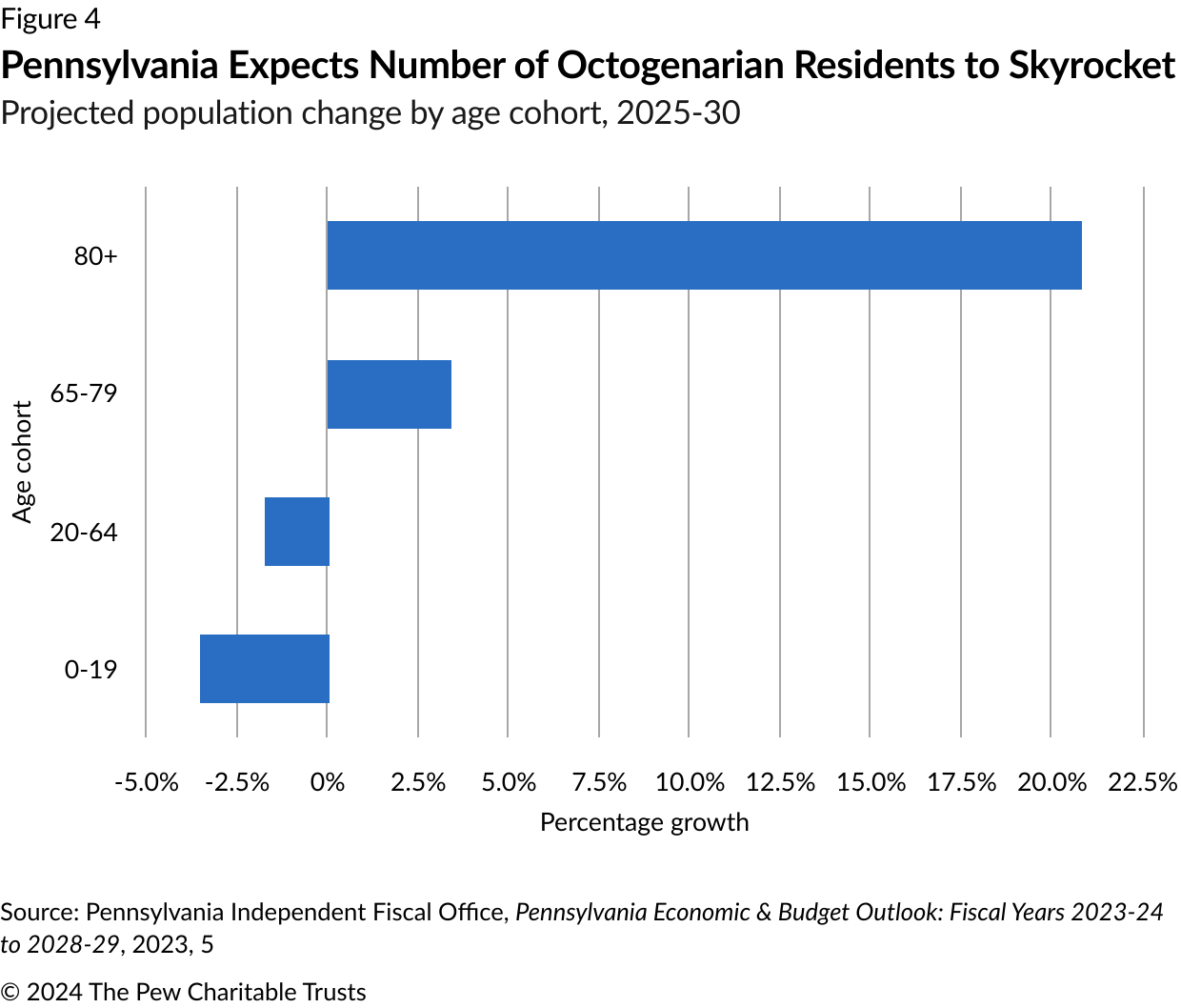 Figure 4
Pennsylvania Expects Number of Octogenarian Residents to Skyrocket
Projected population change by age cohort, 2025-30

Age cohort

80+
65-79
20-64
0-19

-5.0% -2.5% 0% 2.5% 5.0% 7.5% 10.0% 12.5% 15.0% 17.5% 20.0% 22.5%
Percentage growth

Source: Pennsylvania Independent Fiscal Office, Pennsylvania Economic & Budget Outlook: Fiscal Years 2023-24 to 2028-29, 2023, 5

© 2024 The Pew Charitable Trusts