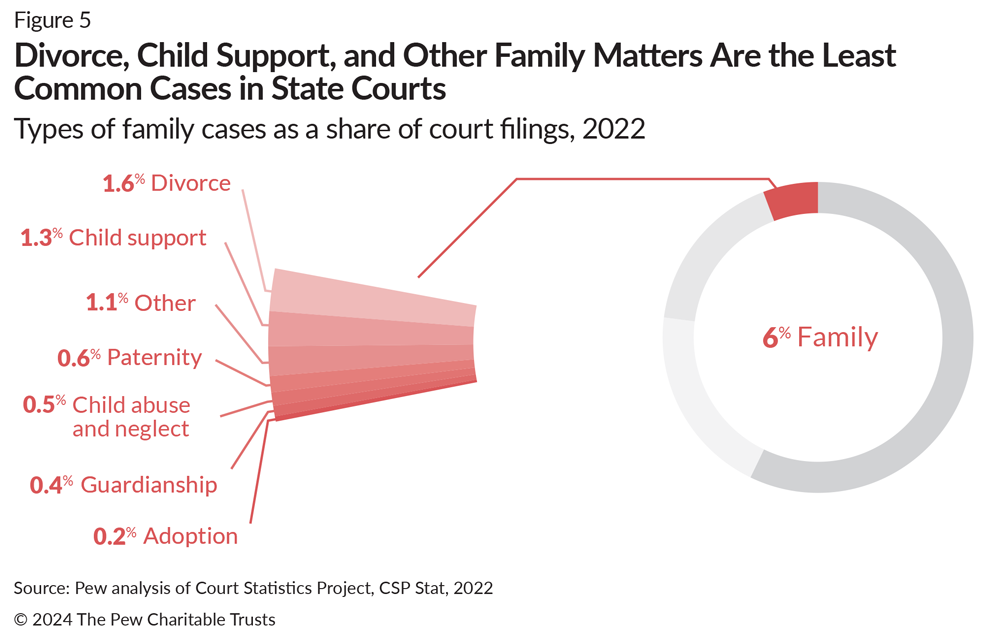 Figure 5

Divorce, Child Support, and Other Family Matters Are the Least Common Cases in State Courts

Types of family cases as a share of court filings, 2022

1.6% Divorce

1.3% Child support

1.1% Other

0.6% Paternity

0.5% Child abuse and neglect

0.4% Guardianship

0.2% Adoption

6% Family

Source: Pew analysis of Court Statistics Project, CSP Stat, 2022

© 2024 The Pew Charitable Trusts