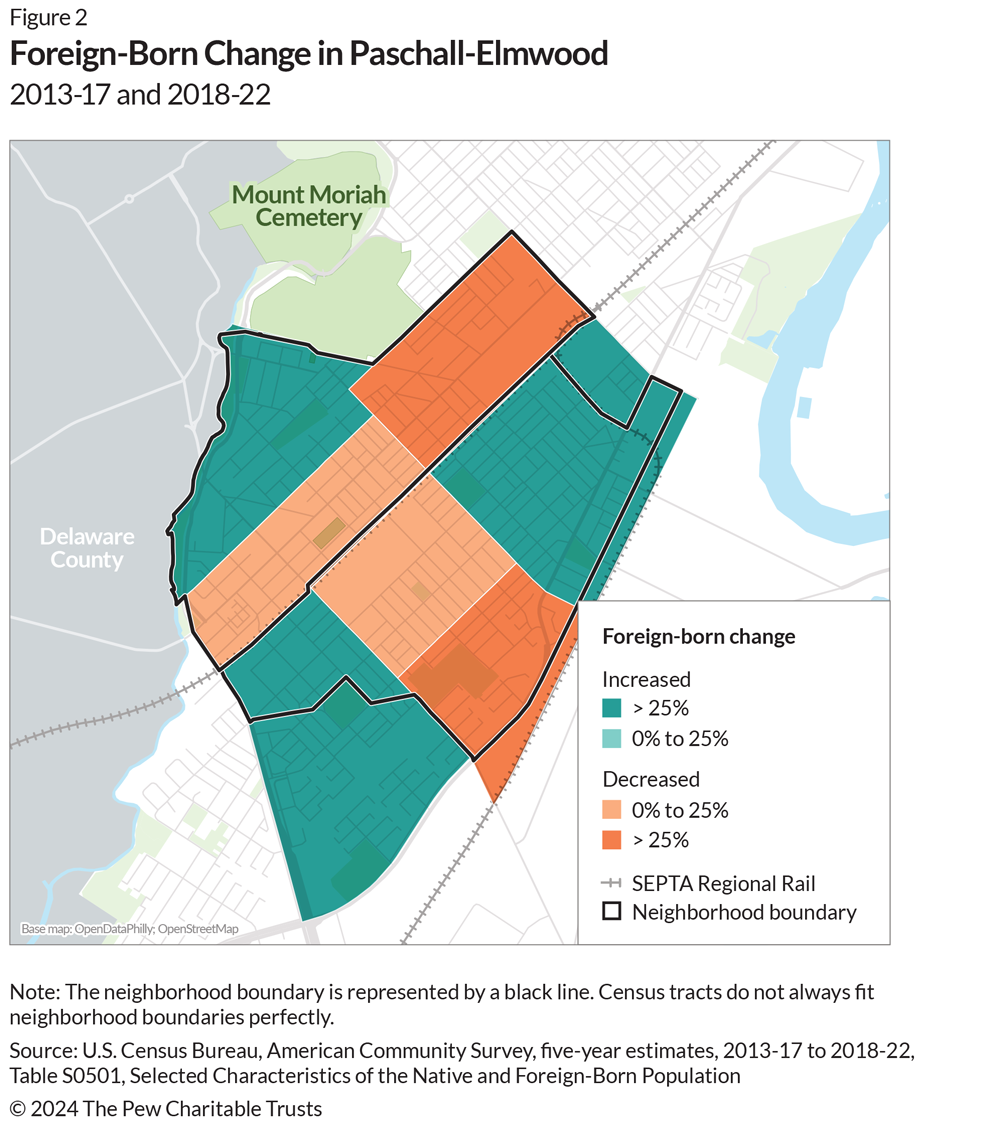 Figure 2
Foreign-Born Change in Paschall-Elmwood
2013-17 and 2018-22

Mount Moriah Cemetery

Delaware County

Foreign-born change

Increased
> 25%
0% to 25%

Decreased
0% to 25%
> 25%

SEPTA Regional Rail
Neighborhood boundary

Base map: OpenDataPhilly; OpenStreetMap

Note: The neighborhood boundary is represented by a black line. Census tracts do not always fit neighborhood boundaries perfectly.

Source: U.S. Census Bureau, American Community Survey, five-year estimates, 2013-17 to 2018-22, Table S0501, Selected Characteristics of the Native and Foreign-Born Population

© 2024 The Pew Charitable Trusts