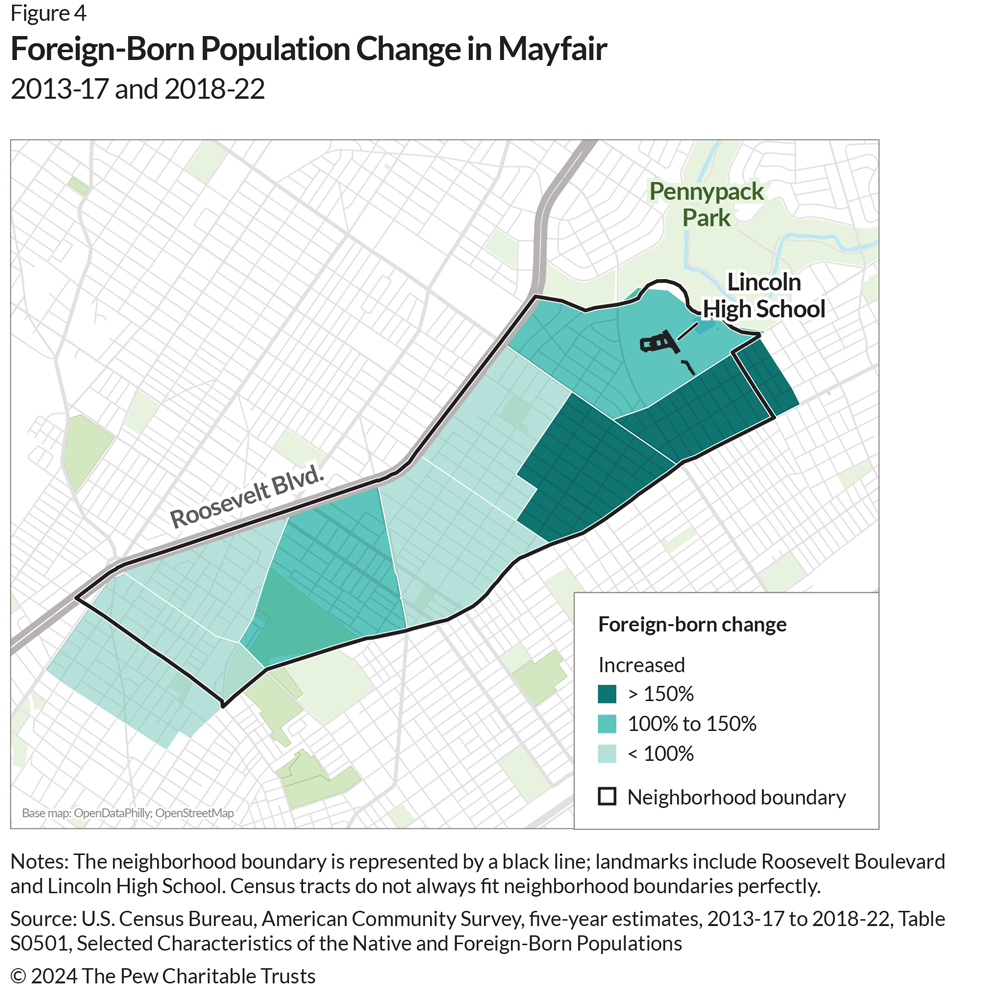 Figure 4
Foreign-Born Population Change in Mayfair
2013-17 and 2018-22

Pennypack Park

Lincoln High School

Roosevelt Blvd.

Foreign-born change

Increased

> 150%

100% to 150%

< 100%

Neighborhood boundary

Base map: OpenDataPhilly; OpenStreetMap

Notes: The neighborhood boundary is represented by a black line; landmarks include Roosevelt Boulevard and Lincoln High School. Census tracts do not always fit neighborhood boundaries perfectly.

Source: U.S. Census Bureau, American Community Survey, five-year estimates, 2013-17 to 2018-22, Table S0501, Selected Characteristics of the Native and Foreign-Born Populations

© 2024 The Pew Charitable Trusts