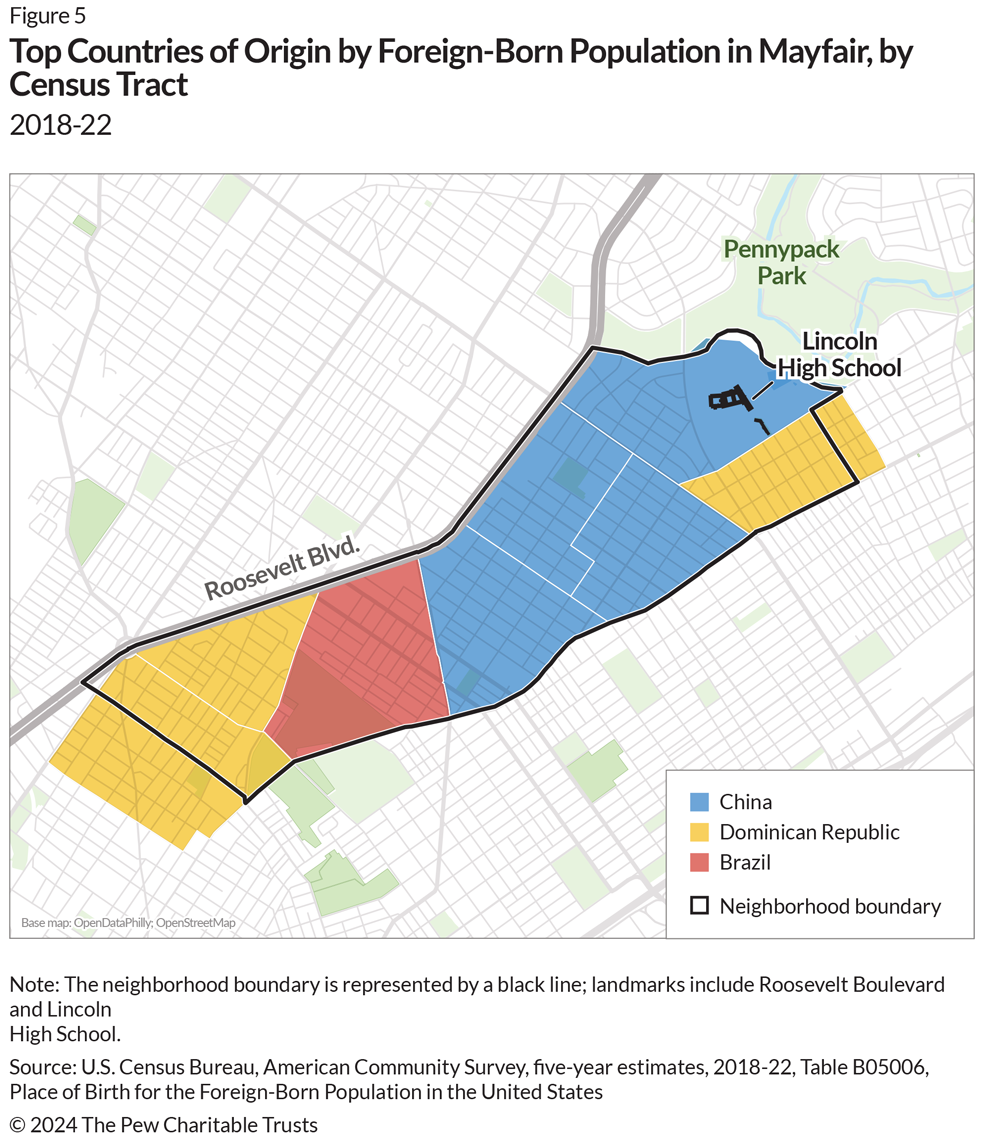 Figure 5
Top Countries of Origin by Foreign-Born Population in Mayfair, by Census Tract
2018-22

Pennypack Park

Lincoln High School

Roosevelt Blvd.

China
Dominican Republic
Brazil
Neighborhood boundary

Base map: OpenDataPhilly; OpenStreetMap

Note: The neighborhood boundary is represented by a black line; landmarks include Roosevelt Boulevard and Lincoln
High School.

Source: U.S. Census Bureau, American Community Survey, five-year estimates, 2018-22, Table B05006, Place of Birth for the Foreign-Born Population in the United States

© 2024 The Pew Charitable Trusts