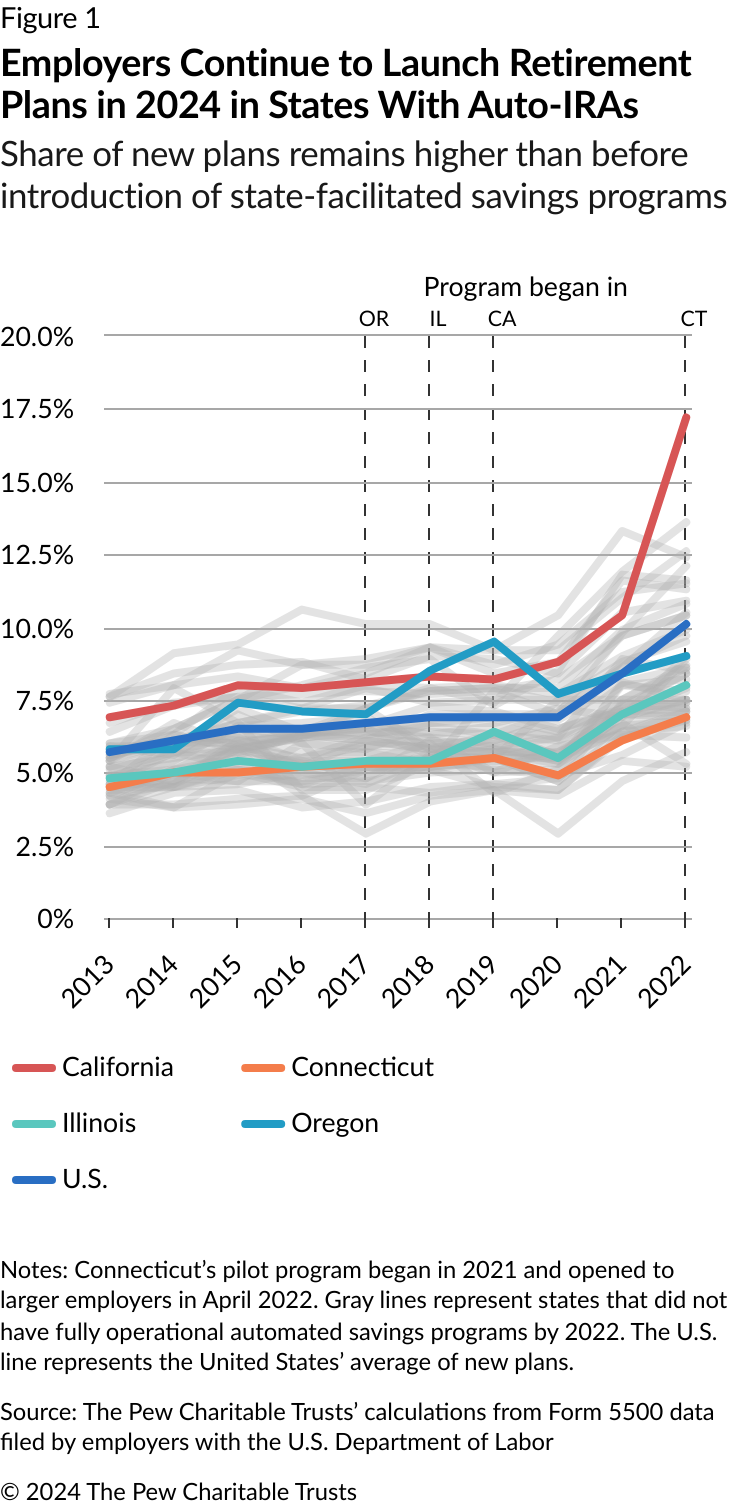 Figure 1

Employers Continue to Launch Retirement Plans in 2024 in States With Auto-IRAs

Share of new plans remains higher than before introduction of state-facilitated savings programs

Program began in

OR IL CA CT

20.0%
17.5%
15.0%
12.5%
10.0%
7.5%
5.0%
2.5%
0%

2013 2014 2015 2016 2017 2018 2019 2020 2021 2022

California
Connecticut
Illinois
Oregon
U.S.

Notes: Connecticut's pilot program began in 2021 and opened to larger employers in April 2022. Gray lines represent states that did not have fully operational automated savings programs by 2022. The U.S. line represents the United States' average of new plans.

Source: The Pew Charitable Trusts' calculations from Form 5500 data filed by employers with the U.S. Department of Labor

© 2024 The Pew Charitable Trusts