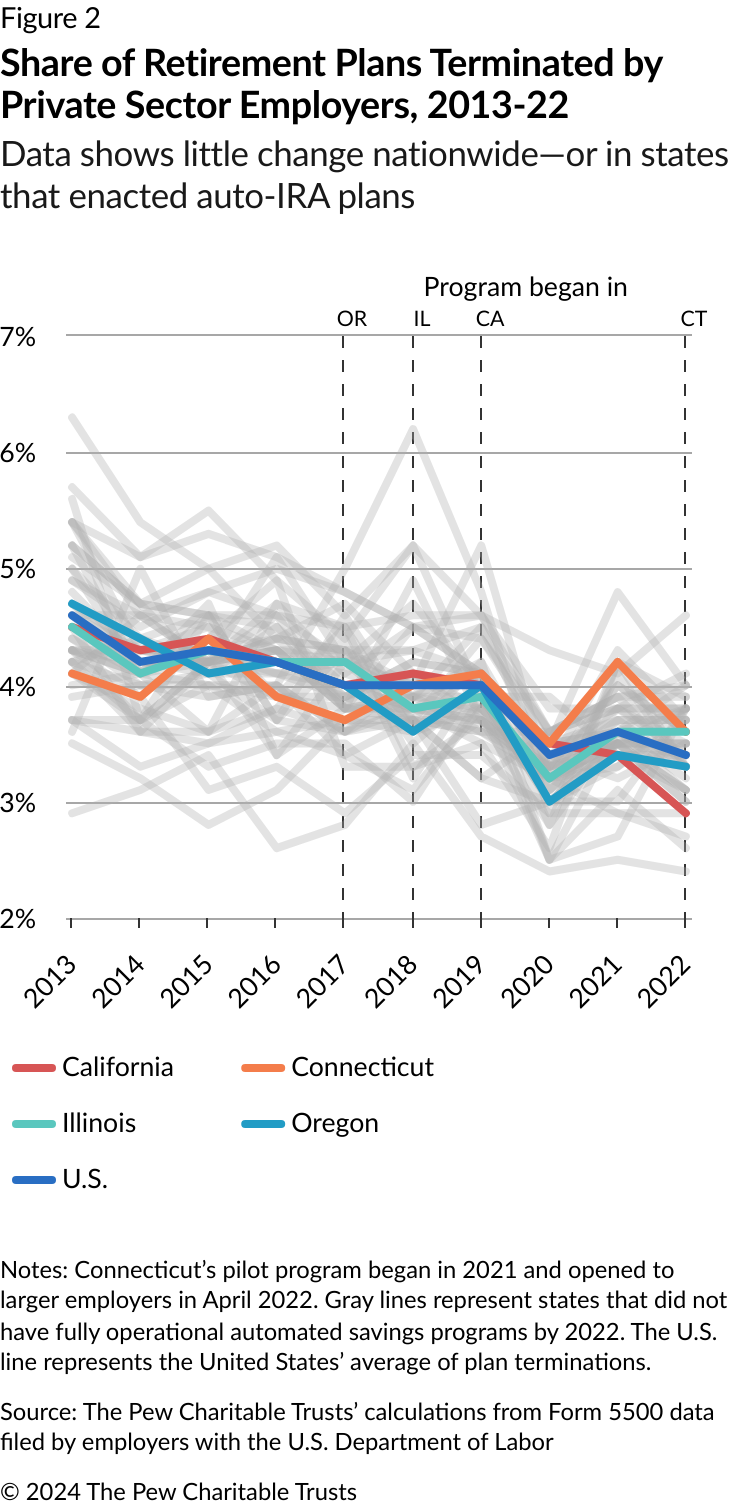 Figure 2

Share of Retirement Plans Terminated by Private Sector Employers, 2013-22

Data shows little change nationwide—or in states that enacted auto-IRA plans

Program began in

OR IL CA CT

7%
6%
5%
4%
3%
2%

2013 2014 2015 2016 2017 2018 2019 2020 2021 2022

California
Connecticut
Illinois
Oregon
U.S.

Notes: Connecticut's pilot program began in 2021 and opened to larger employers in April 2022. Gray lines represent states that did not have fully operational automated savings programs by 2022. The U.S. line represents the United States' average of plan terminations.

Source: The Pew Charitable Trusts' calculations from Form 5500 data filed by employers with the U.S. Department of Labor

© 2024 The Pew Charitable Trusts