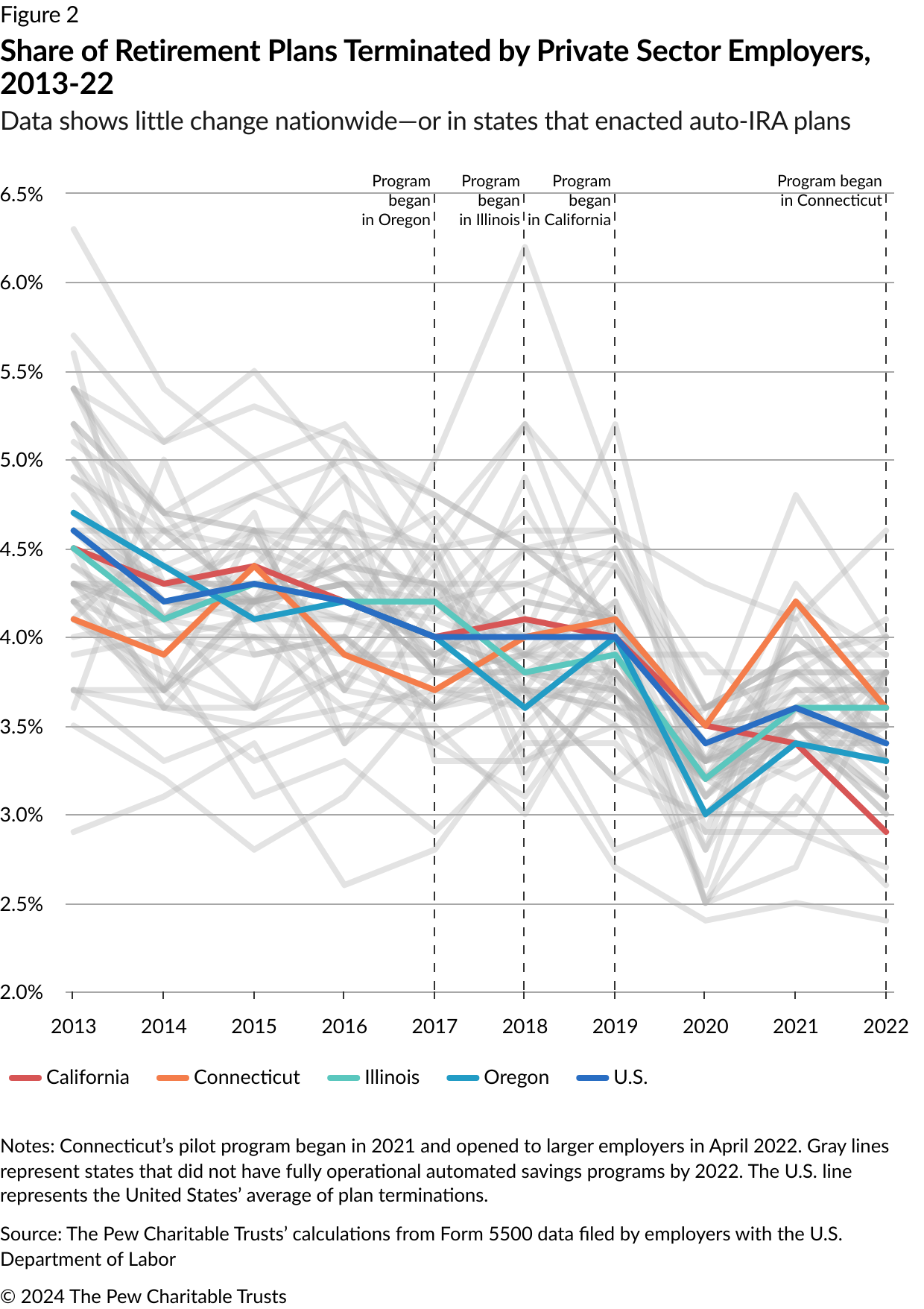 Figure 2

Share of Retirement Plans Terminated by Private Sector Employers, 2013-22

Data shows little change nationwide—or in states that enacted auto-IRA plans

Program began in Oregon

Program began in Illinois

Program began in California

Program began in Connecticut

6.5%
6.0%
5.5%
5.0%
4.5%
4.0%
3.5%
3.0%
2.5%
2.0%

2013 2014 2015 2016 2017 2018 2019 2020 2021 2022

California Connecticut Illinois Oregon U.S.

Notes: Connecticut's pilot program began in 2021 and opened to larger employers in April 2022. Gray lines represent states that did not have fully operational automated savings programs by 2022. The U.S. line represents the United States' average of plan terminations.

Source: The Pew Charitable Trusts' calculations from Form 5500 data filed by employers with the U.S. Department of Labor

© 2024 The Pew Charitable Trusts