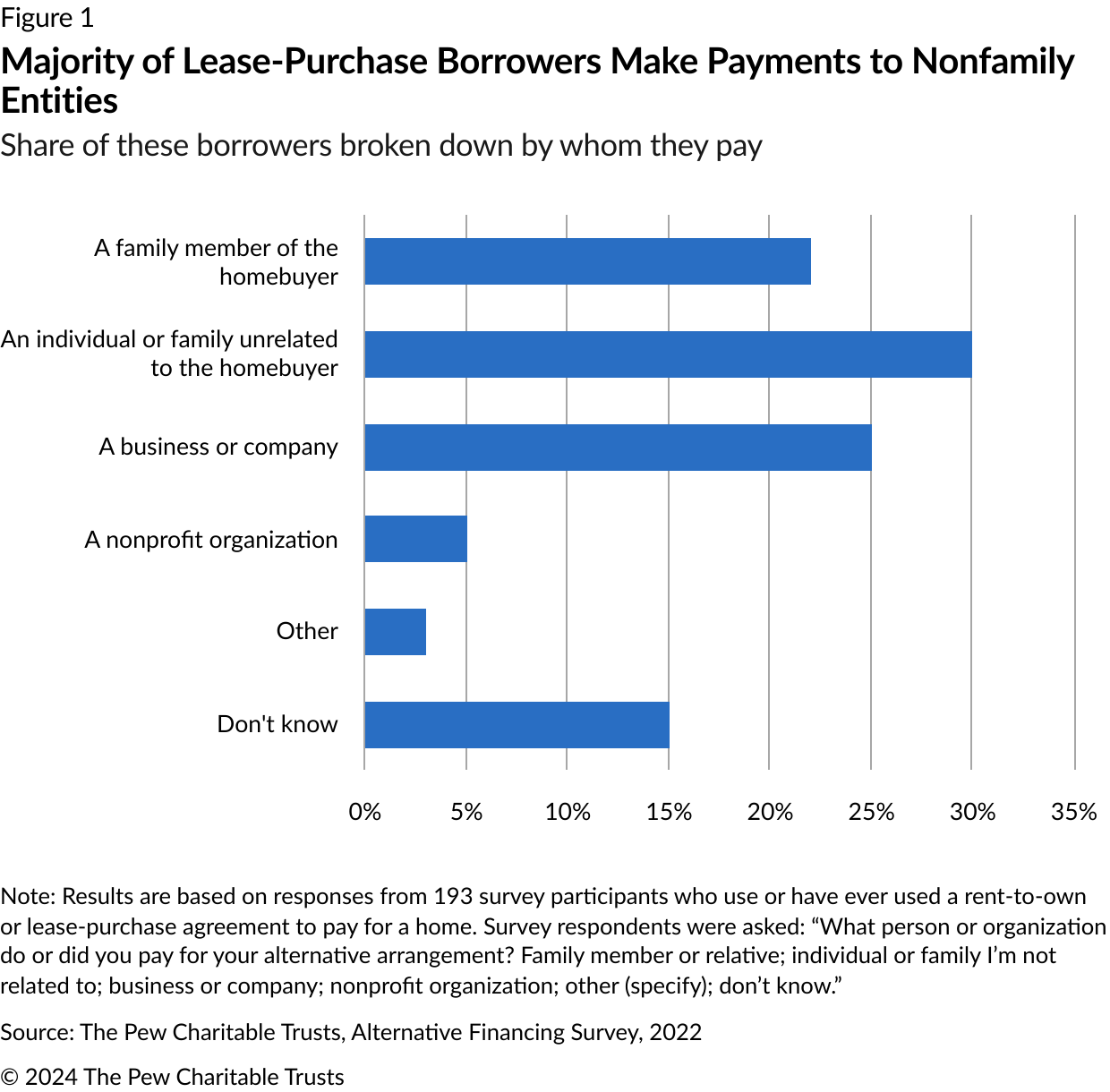 Figure 1

Majority of Lease-Purchase Borrowers Make Payments to Nonfamily Entities

Share of these borrowers broken down by whom they pay

A family member of the homebuyer

An individual or family unrelated to the homebuyer

A business or company

A nonprofit organization

Other

Don't know

0%
5%
10%
15%
20%
25%
30%
35%

Note: Results are based on responses from 193 survey participants who use or have ever used a rent-to-own or lease-purchase agreement to pay for a home. Survey respondents were asked: “What person or organization do or did you pay for your alternative arrangement? Family member or relative; individual or family I’m not related to; business or company; nonprofit organization; other (specify); don’t know.”

Source: The Pew Charitable Trusts, Alternative Financing Survey, 2022

© 2024 The Pew Charitable Trusts