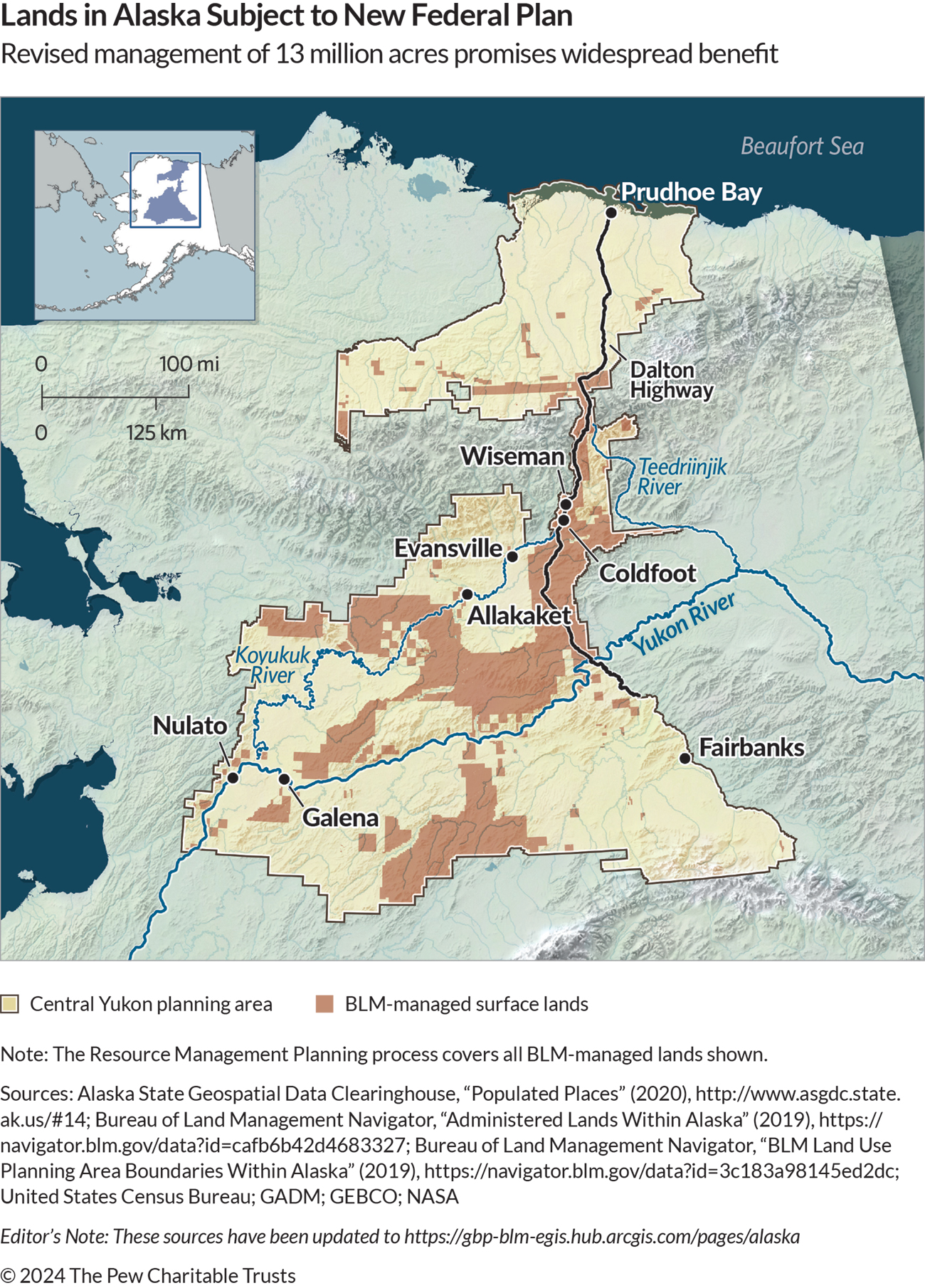 Lands in Alaska Subject to New Federal Plan

Revised management of 13 million acres promises widespread benefit

Beaufort Sea

Prudhoe Bay

0 100 mi

0 125 km

Dalton Highway

Wiseman

Teedriinjik River

Evansville

Coldfoot

Allakaket

Yukon River

Koyukuk River

Nulato

Fairbanks

Galena

Central Yukon planning area

BLM-managed surface lands

Note: The Resource Management Planning process covers all BLM-managed lands shown.

Sources: Alaska State Geospatial Data Clearinghouse, “Populated Places” (2020), http://www.asgdc.state.ak.us/#14; Bureau of Land Management Navigator, “Administered Lands Within Alaska” (2019), https://navigator.blm.gov/data?id=cafb6b42d4683327; Bureau of Land Management Navigator, “BLM Land Use Planning Area Boundaries Within Alaska” (2019), https://navigator.blm.gov/data?id=3c183a98145ed2dc; United States Census Bureau; GADM; GEBCO; NASA

Editor’s Note: These sources have been updated to https://gbp-blm-egis.hub.arcgis.com/pages/alaska

© 2024 The Pew Charitable Trusts