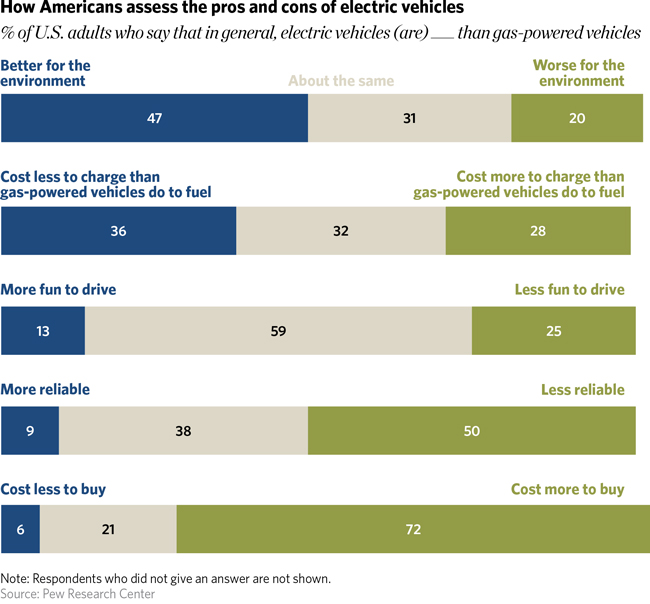 How Americans assess the pros and cons of electric vehicles

% of U.S. adults who say that in general, electric vehicles (are) ___ than gas-powered vehicles

Better for the environment

About the same

Worse for the environment

47

31

20

Cost less to charge than gas-powered vehicles do to fuel

Cost more to charge than gas-powered vehicles do to fuel

36

32

28

More fun to drive

Less fun to drive

13

59

25

More reliable

Less reliable

9

38

50

Cost less to buy

Cost more to buy

6

21

72

Note: Respondents who did not give an answer are not shown.
Source: Pew Research Center