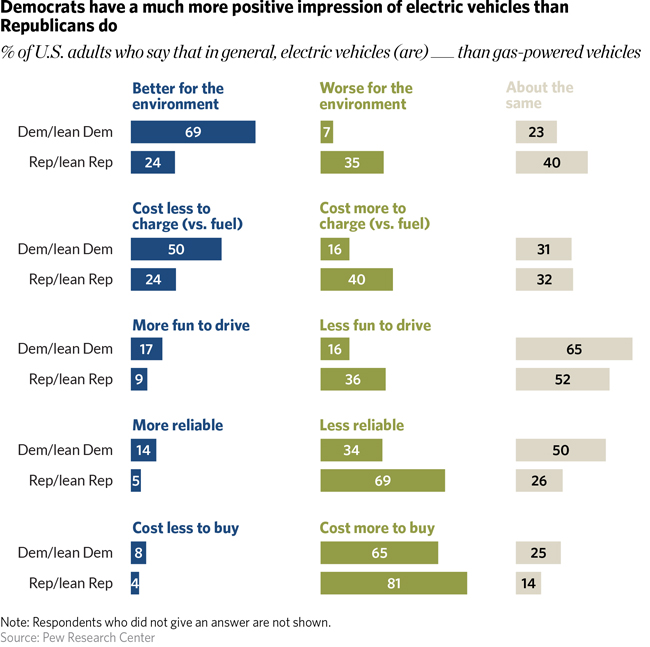 Democrats have a much more positive impression of electric vehicles than Republicans do

% of U.S. adults who say that in general, electric vehicles (are) ___ than gas-powered vehicles

| | Better for the environment | Worse for the environment | About the same |
|---|---|---|---|
| Dem/lean Dem | 69 | 7 | 23 |
| Rep/lean Rep | 24 | 35 | 40 |

| | Cost less to charge (vs. fuel) | Cost more to charge (vs. fuel) | |
|---|---|---|---|
| Dem/lean Dem | 50 | 16 | 31 |
| Rep/lean Rep | 24 | 40 | 32 |

| | More fun to drive | Less fun to drive | |
|---|---|---|---|
| Dem/lean Dem | 17 | 16 | 65 |
| Rep/lean Rep | 9 | 36 | 52 |

| | More reliable | Less reliable | |
|---|---|---|---|
| Dem/lean Dem | 14 | 34 | 50 |
| Rep/lean Rep | 5 | 69 | 26 |

| | Cost less to buy | Cost more to buy | |
|---|---|---|---|
| Dem/lean Dem | 8 | 65 | 25 |
| Rep/lean Rep | 4 | 81 | 14 |

Note: Respondents who did not give an answer are not shown.
Source: Pew Research Center