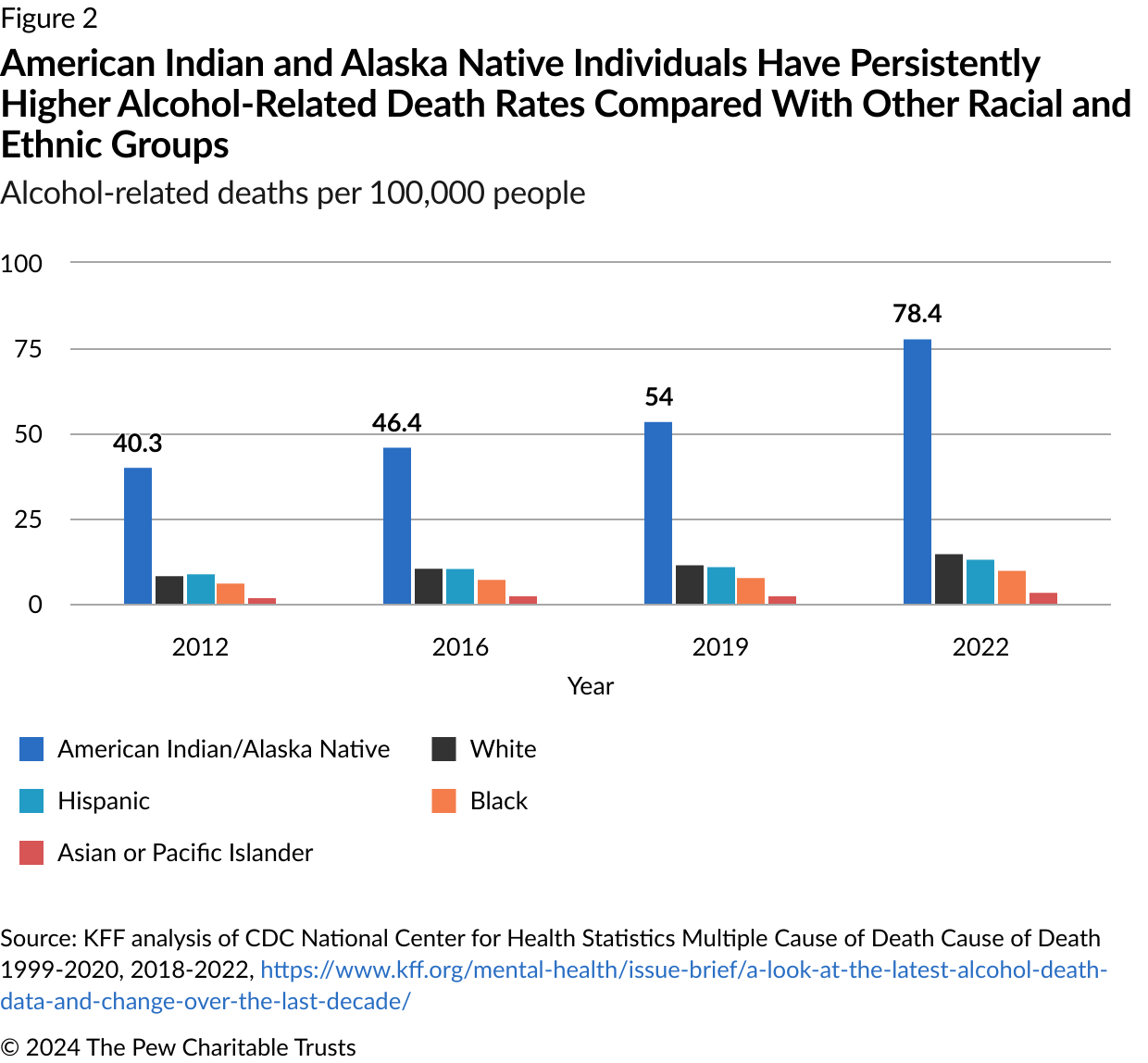 Figure 2

American Indian and Alaska Native Individuals Have Persistently Higher Alcohol-Related Death Rates Compared With Other Racial and Ethnic Groups

Alcohol-related deaths per 100,000 people

100
75
50
25
0

40.3
46.4
54
78.4

2012
2016
2019
2022

Year

American Indian/Alaska Native
White
Hispanic
Black
Asian or Pacific Islander

Source: KFF analysis of CDC National Center for Health Statistics Multiple Cause of Death Cause of Death 1999-2020, 2018-2022, https://www.kff.org/mental-health/issue-brief/a-look-at-the-latest-alcohol-death-data-and-change-over-the-last-decade/

© 2024 The Pew Charitable Trusts