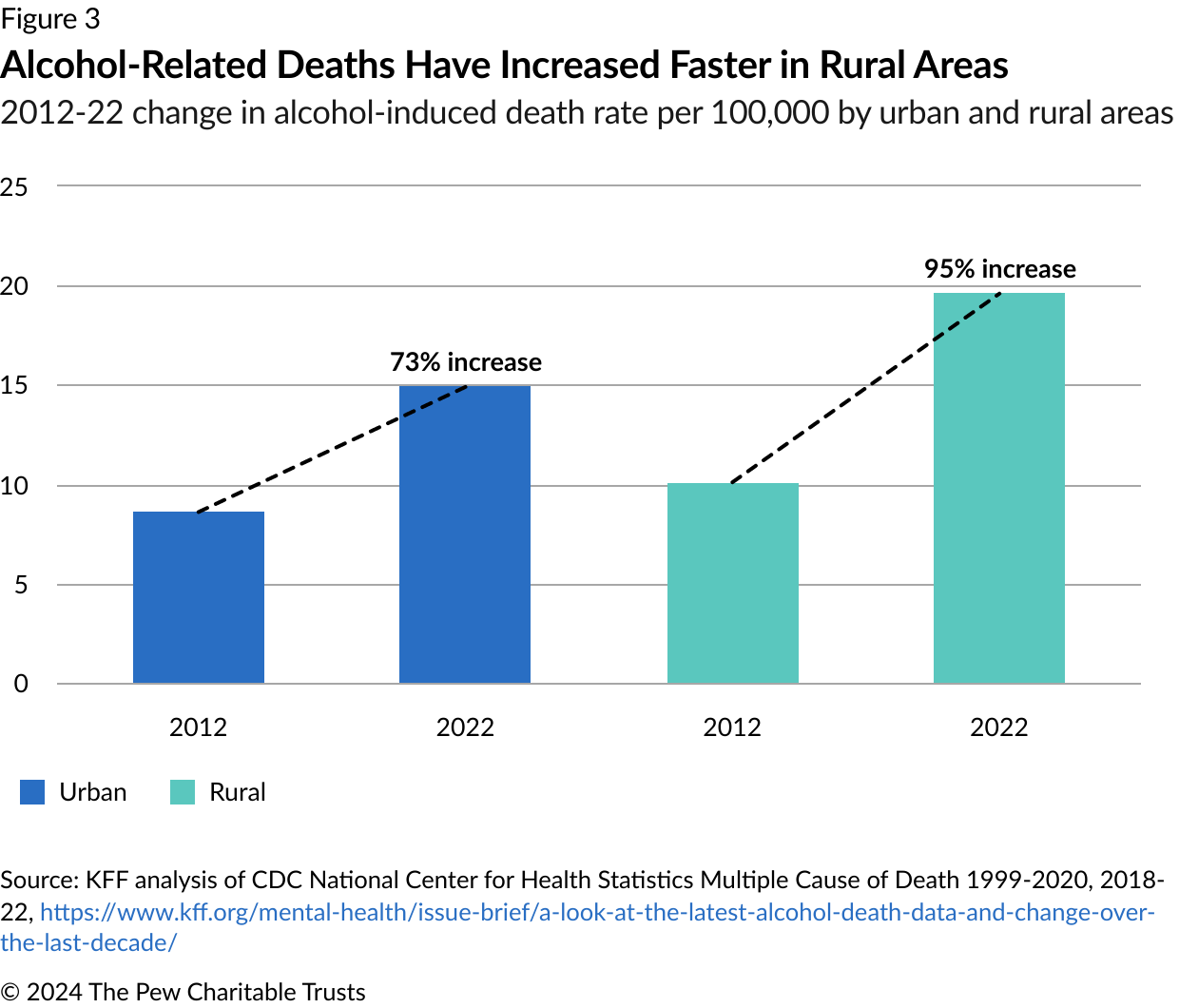 Figure 3

Alcohol-Related Deaths Have Increased Faster in Rural Areas

2012-22 change in alcohol-induced death rate per 100,000 by urban and rural areas

25
20
15
10
5
0

73% increase
95% increase

2012
2022
2012
2022

Urban
Rural

Source: KFF analysis of CDC National Center for Health Statistics Multiple Cause of Death 1999-2020, 2018-22, https://www.kff.org/mental-health/issue-brief/a-look-at-the-latest-alcohol-death-data-and-change-over-the-last-decade/

© 2024 The Pew Charitable Trusts