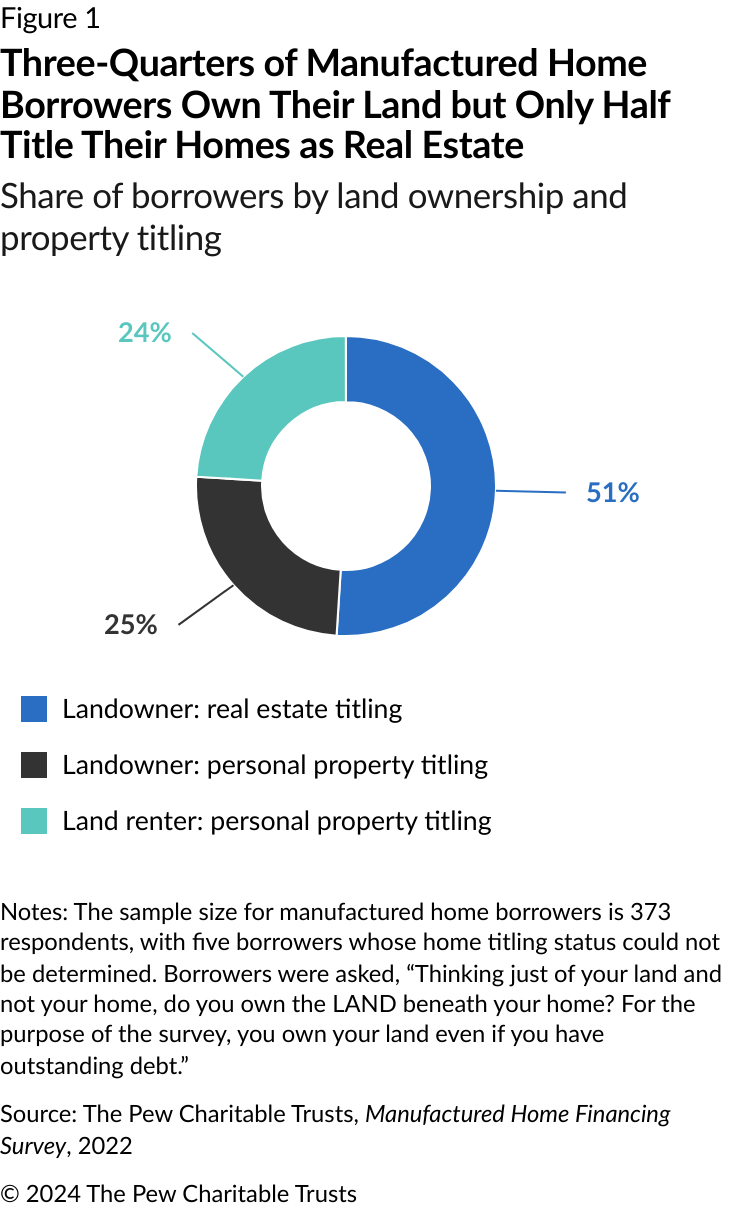 Figure 1

Three-Quarters of Manufactured Home Borrowers Own Their Land but Only Half Title Their Homes as Real Estate

Share of borrowers by land ownership and property titling

24%

51%

25%

Landowner: real estate titling

Landowner: personal property titling

Land renter: personal property titling

Notes: The sample size for manufactured home borrowers is 373 respondents, with five borrowers whose home titling status could not be determined. Borrowers were asked, “Thinking just of your land and not your home, do you own the LAND beneath your home? For the purpose of the survey, you own your land even if you have outstanding debt.”

Source: The Pew Charitable Trusts, Manufactured Home Financing Survey, 2022

© 2024 The Pew Charitable Trusts