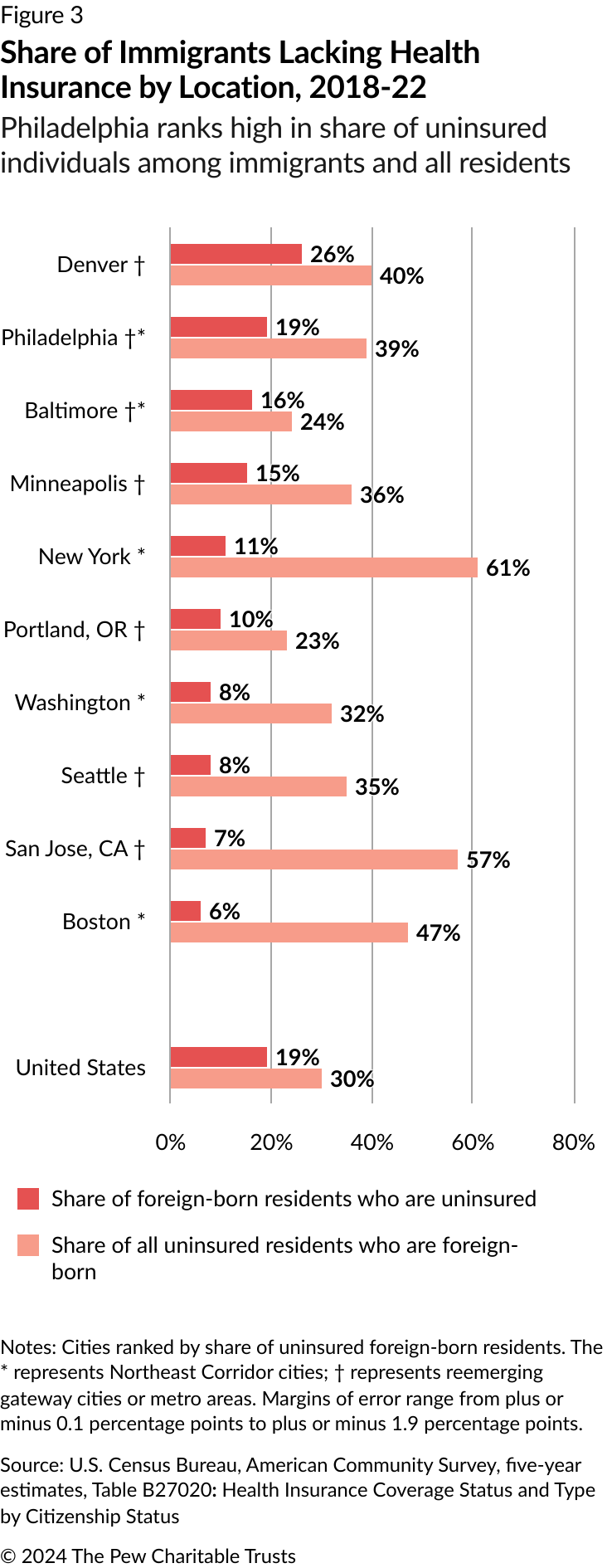 Figure 3

Share of Immigrants Lacking Health Insurance by Location, 2018-22

Philadelphia ranks high in share of uninsured individuals among immigrants and all residents

Denver † 26% 40%

Philadelphia †* 19% 39%

Baltimore †* 16% 24%

Minneapolis † 15% 36%

New York * 11% 61%

Portland, OR † 10% 23%

Washington * 8% 32%

Seattle † 8% 35%

San Jose, CA † 7% 57%

Boston * 6% 47%

United States 19% 30%

0% 20% 40% 60% 80%

Share of foreign-born residents who are uninsured

Share of all uninsured residents who are foreign-born

Notes: Cities ranked by share of uninsured foreign-born residents. The * represents Northeast Corridor cities; † represents reemerging gateway cities or metro areas. Margins of error range from plus or minus 0.1 percentage points to plus or minus 1.9 percentage points.

Source: U.S. Census Bureau, American Community Survey, five-year estimates, Table B27020: Health Insurance Coverage Status and Type by Citizenship Status

© 2024 The Pew Charitable Trusts