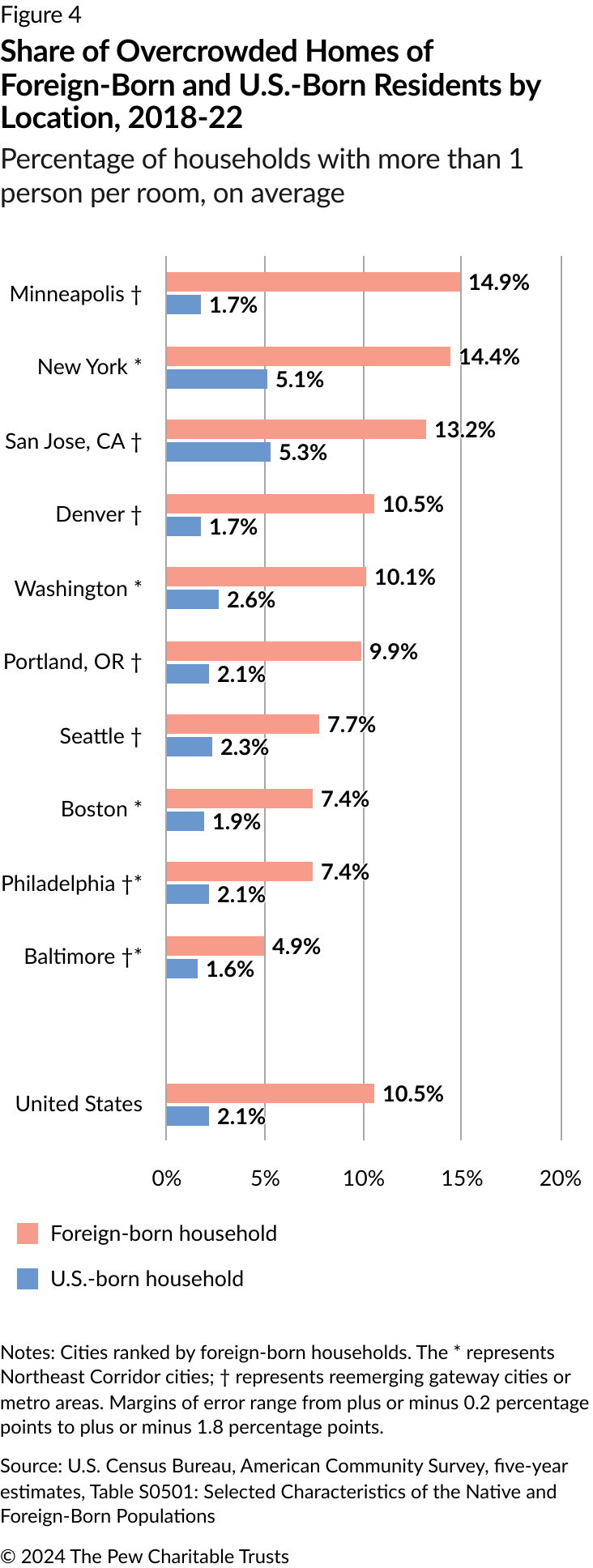 Figure 4

Share of Overcrowded Homes of Foreign-Born and U.S.-Born Residents by Location, 2018-22

Percentage of households with more than 1 person per room, on average

Minneapolis † 14.9% 1.7%
New York * 14.4% 5.1%
San Jose, CA † 13.2% 5.3%
Denver † 10.5% 1.7%
Washington * 10.1% 2.6%
Portland, OR † 9.9% 2.1%
Seattle † 7.7% 2.3%
Boston * 7.4% 1.9%
Philadelphia †* 7.4% 2.1%
Baltimore †* 4.9% 1.6%
United States 10.5% 2.1%

0% 5% 10% 15% 20%

Foreign-born household
U.S.-born household

Notes: Cities ranked by foreign-born households. The * represents Northeast Corridor cities; † represents reemerging gateway cities or metro areas. Margins of error range from plus or minus 0.2 percentage points to plus or minus 1.8 percentage points.

Source: U.S. Census Bureau, American Community Survey, five-year estimates, Table S0501: Selected Characteristics of the Native and Foreign-Born Populations

© 2024 The Pew Charitable Trusts