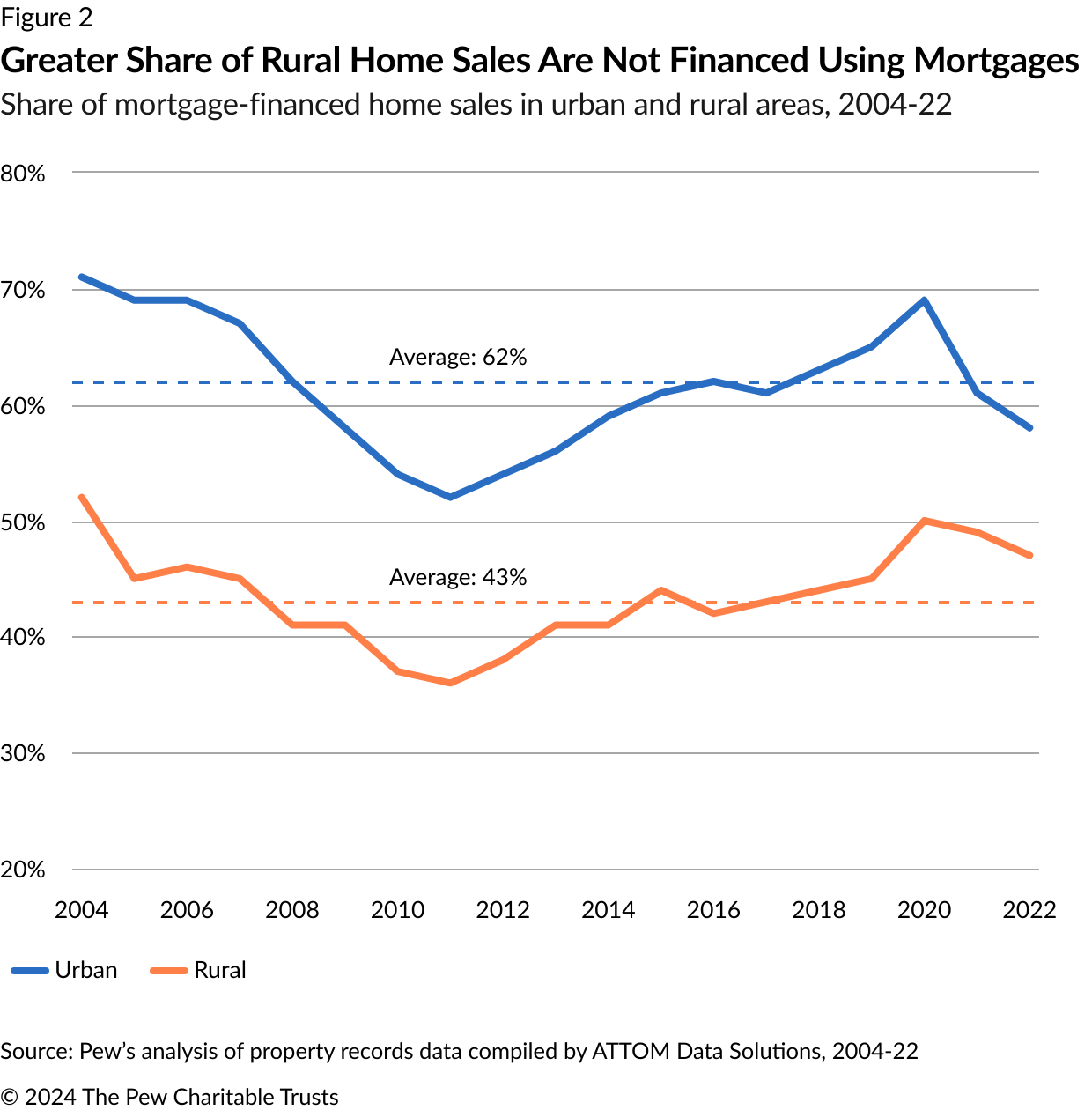 Figure 2
Greater Share of Rural Home Sales Are Not Financed Using Mortgages
Share of mortgage-financed home sales in urban and rural areas, 2004-22

80%
70%
60%
50%
40%
30%
20%

Average: 62%
Average: 43%

2004 2006 2008 2010 2012 2014 2016 2018 2020 2022

Urban Rural

Source: Pew's analysis of property records data compiled by ATTOM Data Solutions, 2004-22

© 2024 The Pew Charitable Trusts