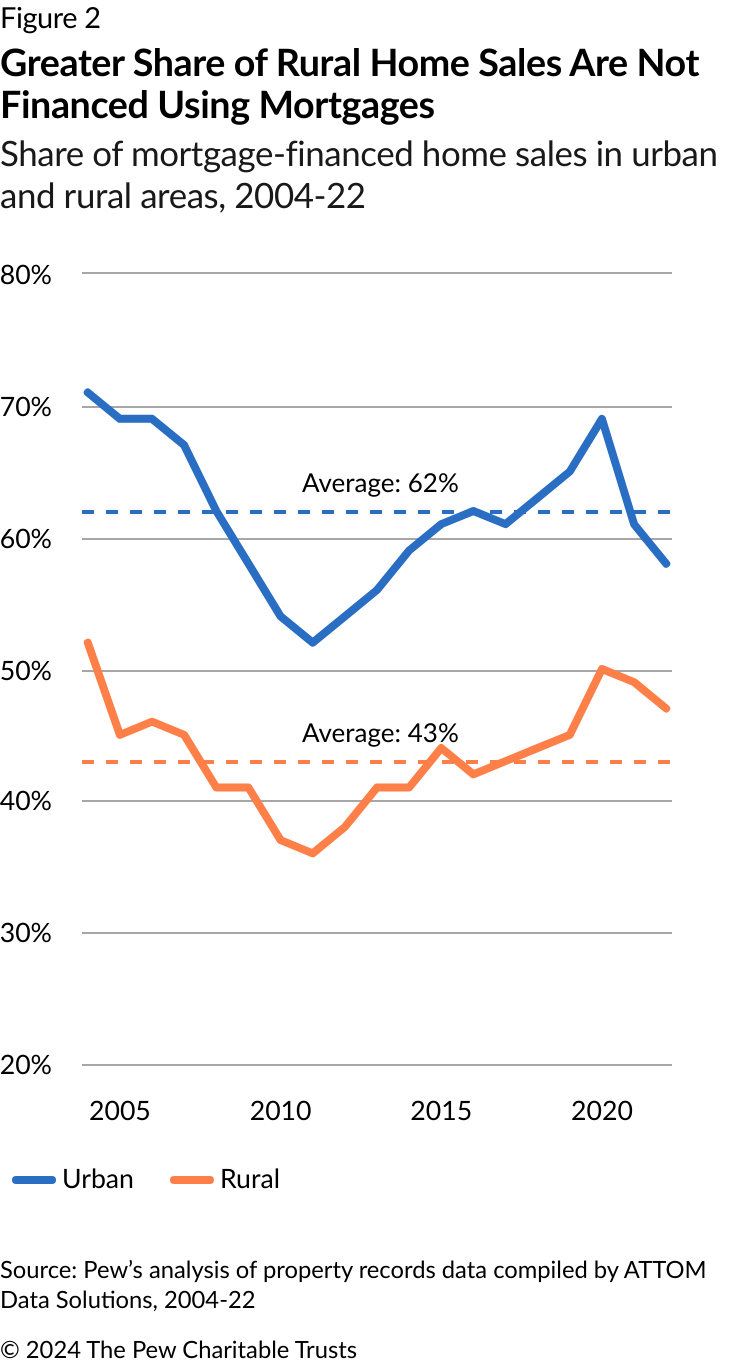 Figure 2

Greater Share of Rural Home Sales Are Not Financed Using Mortgages

Share of mortgage-financed home sales in urban and rural areas, 2004-22

80%
70%
60%
50%
40%
30%
20%

Average: 62%
Average: 43%

2005
2010
2015
2020

Urban
Rural

Source: Pew's analysis of property records data compiled by ATTOM Data Solutions, 2004-22

© 2024 The Pew Charitable Trusts