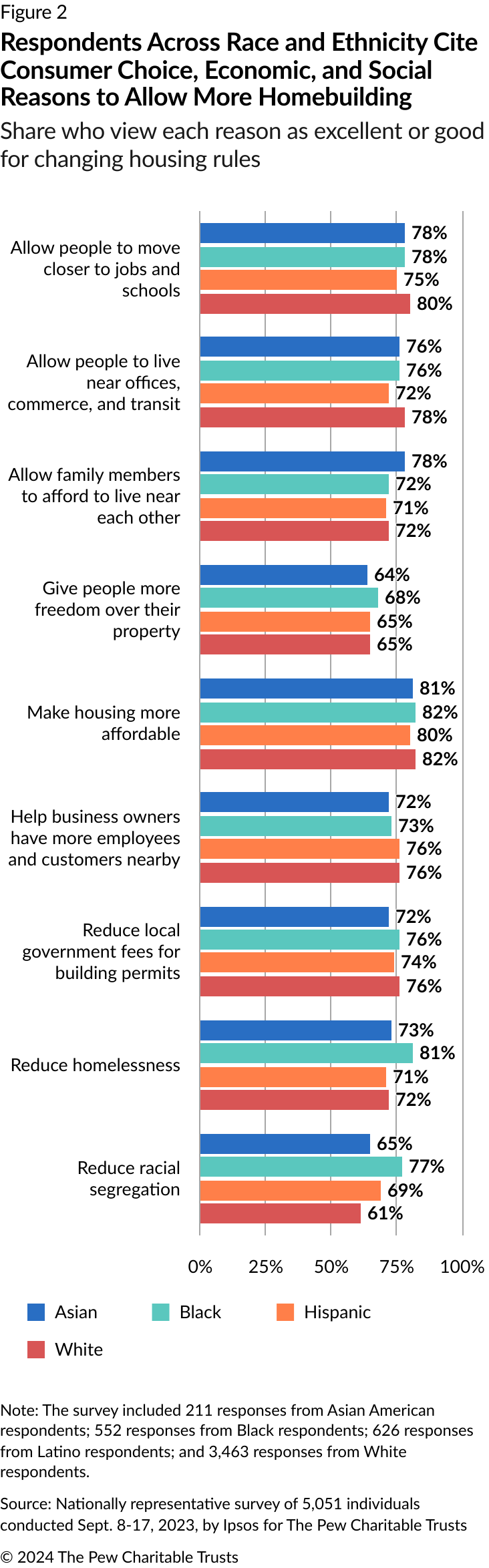 Figure 2

Respondents Across Race and Ethnicity Cite Consumer Choice, Economic, and Social Reasons to Allow More Homebuilding

Share who view each reason as excellent or good for changing housing rules

Allow people to move closer to jobs and schools
78%
78%
75%
80%

Allow people to live near offices, commerce, and transit
76%
76%
72%
78%

Allow family members to afford to live near each other
78%
72%
71%
72%

Give people more freedom over their property
64%
68%
65%
65%

Make housing more affordable
81%
82%
80%
82%

Help business owners have more employees and customers nearby
72%
73%
76%
76%

Reduce local government fees for building permits
72%
76%
74%
76%

Reduce homelessness
73%
81%
71%
72%

Reduce racial segregation
65%
77%
69%
61%

0%
25%
50%
75%
100%

Asian
Black
Hispanic
White

Note: The survey included 211 responses from Asian American respondents; 552 responses from Black respondents; 626 responses from Latino respondents; and 3,463 responses from White respondents.

Source: Nationally representative survey of 5,051 individuals conducted Sept. 8-17, 2023, by Ipsos for The Pew Charitable Trusts

© 2024 The Pew Charitable Trusts