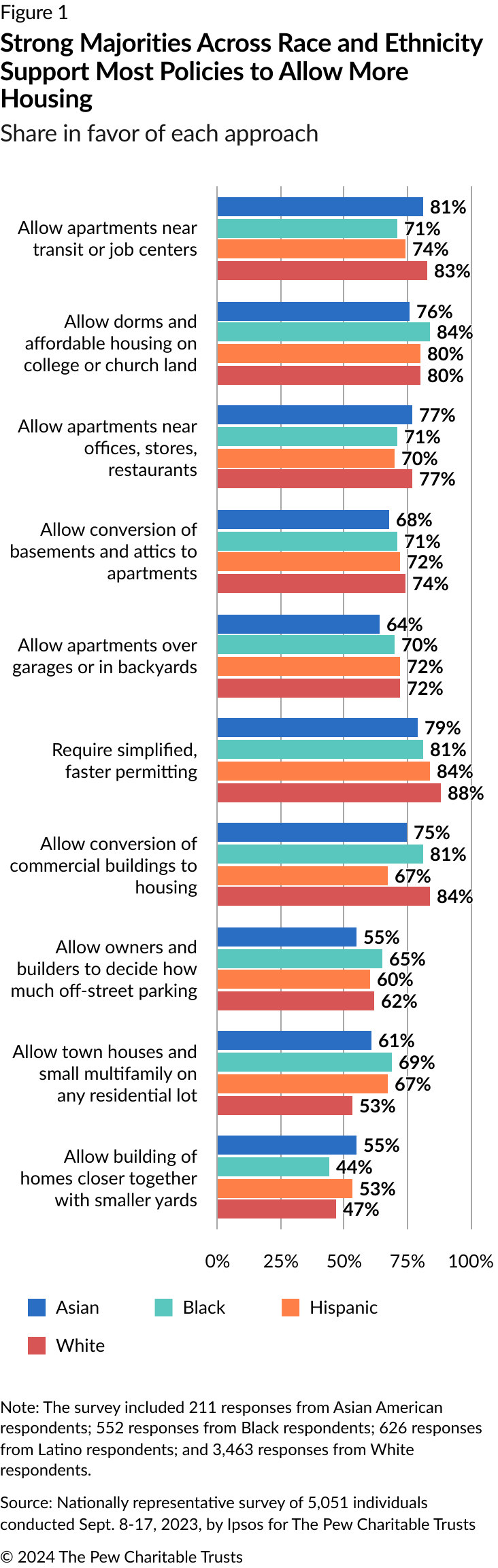 Figure 1

Strong Majorities Across Race and Ethnicity Support Most Policies to Allow More Housing

Share in favor of each approach

Allow apartments near transit or job centers
81%
71%
74%
83%

Allow dorms and affordable housing on college or church land
76%
84%
80%
80%

Allow apartments near offices, stores, restaurants
77%
71%
70%
77%

Allow conversion of basements and attics to apartments
68%
71%
72%
74%

Allow apartments over garages or in backyards
64%
70%
72%
72%

Require simplified, faster permitting
79%
81%
84%
88%

Allow conversion of commercial buildings to housing
75%
81%
67%
84%

Allow owners and builders to decide how much off-street parking
55%
65%
60%
62%

Allow town houses and small multifamily on any residential lot
61%
69%
67%
53%

Allow building of homes closer together with smaller yards
55%
44%
53%
47%

0% 25% 50% 75% 100%

Asian
Black
Hispanic
White

Note: The survey included 211 responses from Asian American respondents; 552 responses from Black respondents; 626 responses from Latino respondents; and 3,463 responses from White respondents.

Source: Nationally representative survey of 5,051 individuals conducted Sept. 8-17, 2023, by Ipsos for The Pew Charitable Trusts

© 2024 The Pew Charitable Trusts