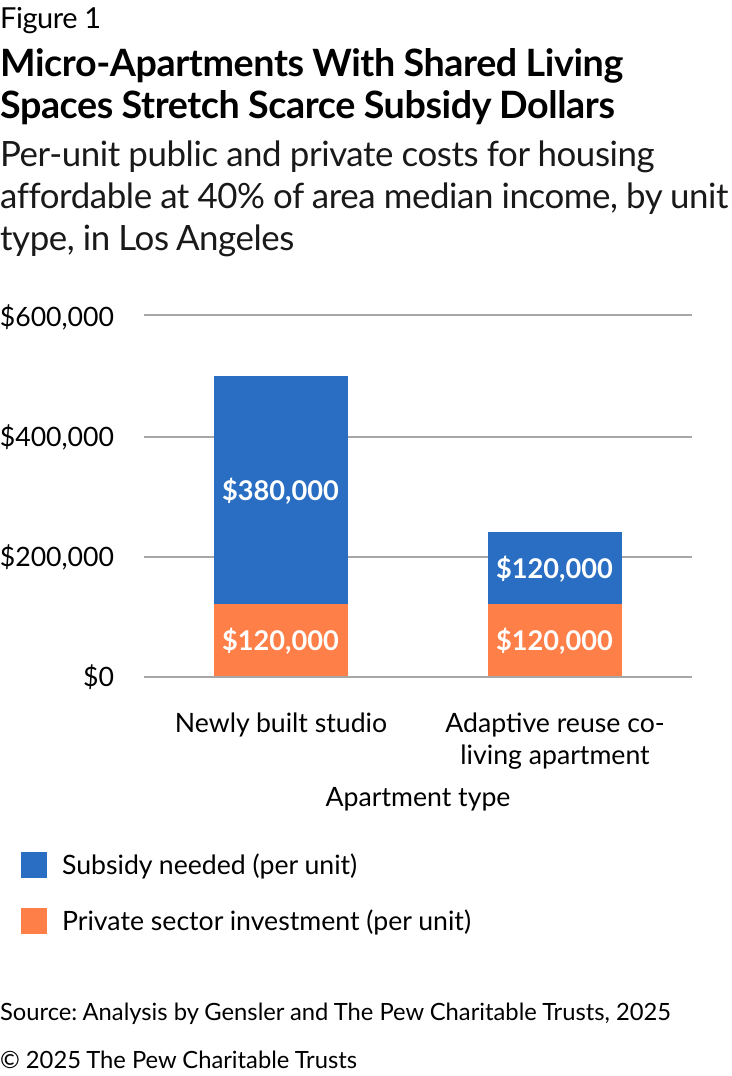 Figure 1

Micro-Apartments With Shared Living Spaces Stretch Scarce Subsidy Dollars

Per-unit public and private costs for housing affordable at 40% of area median income, by unit type, in Los Angeles

$600,000
$400,000
$200,000
$0

$380,000
$120,000
$120,000
$120,000

Newly built studio
Adaptive reuse co-living apartment

Apartment type

Subsidy needed (per unit)
Private sector investment (per unit)

Source: Analysis by Gensler and The Pew Charitable Trusts, 2025

© 2025 The Pew Charitable Trusts